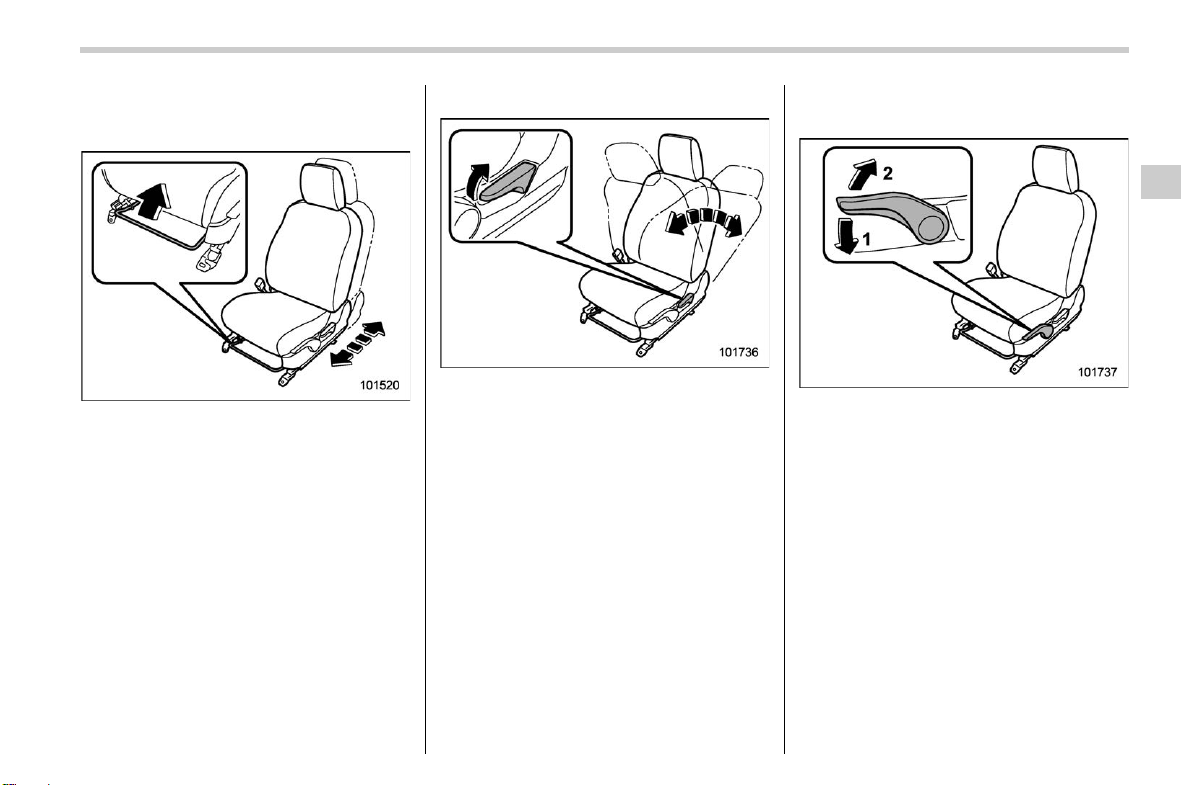 101520

101736

2

1

101737