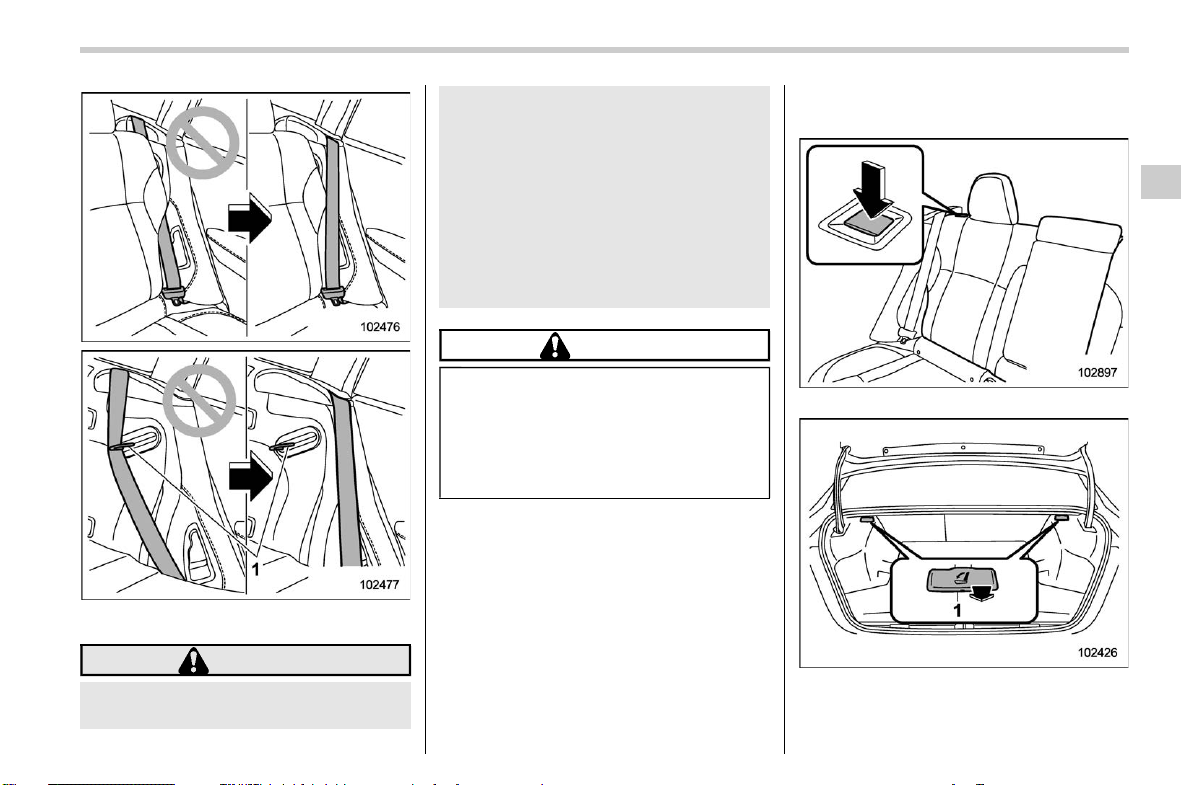 102476

1

102477

102897

1

102426