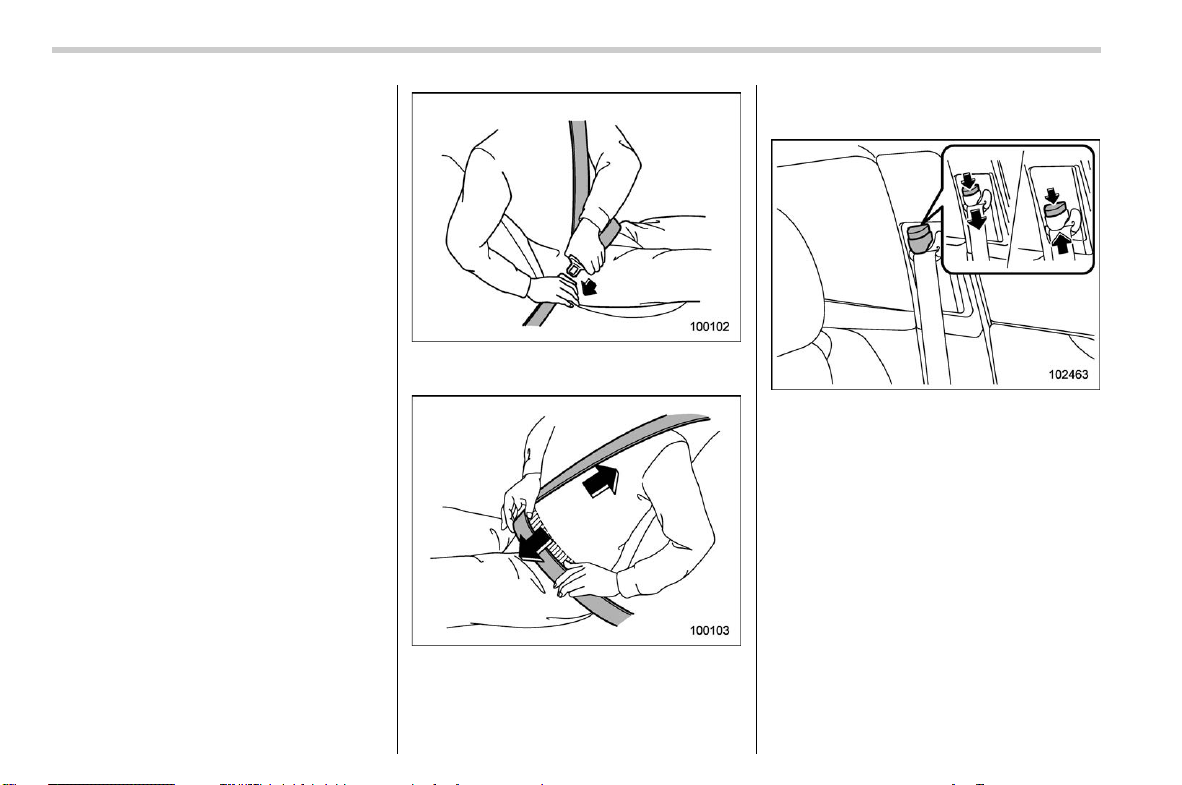 100102

100103

102463