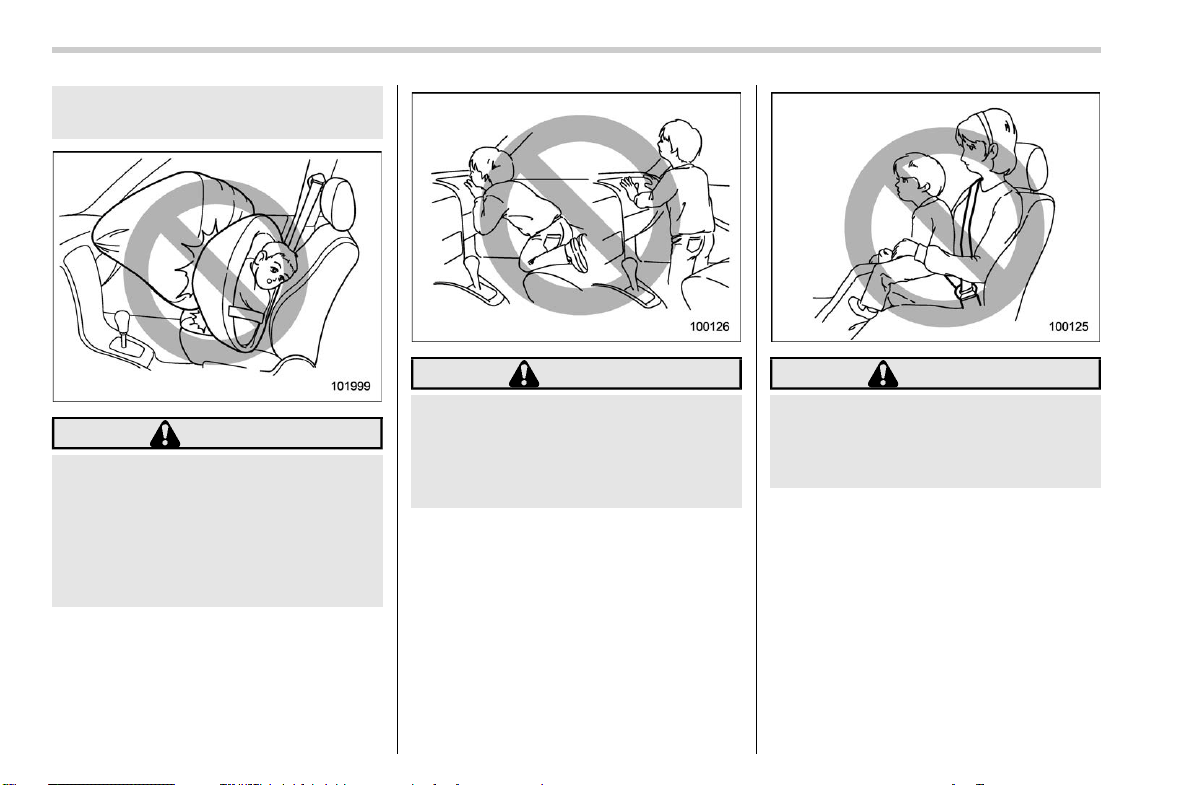 101999

100126

100125