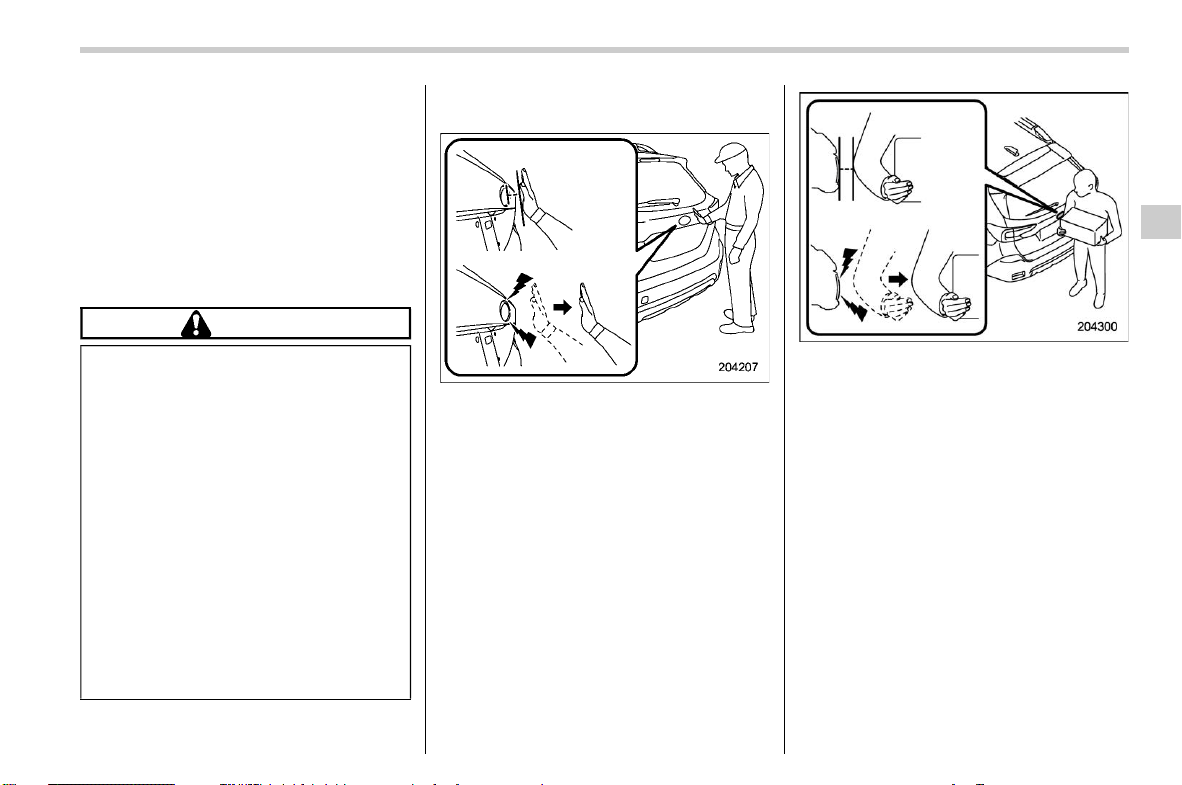 204207

204300