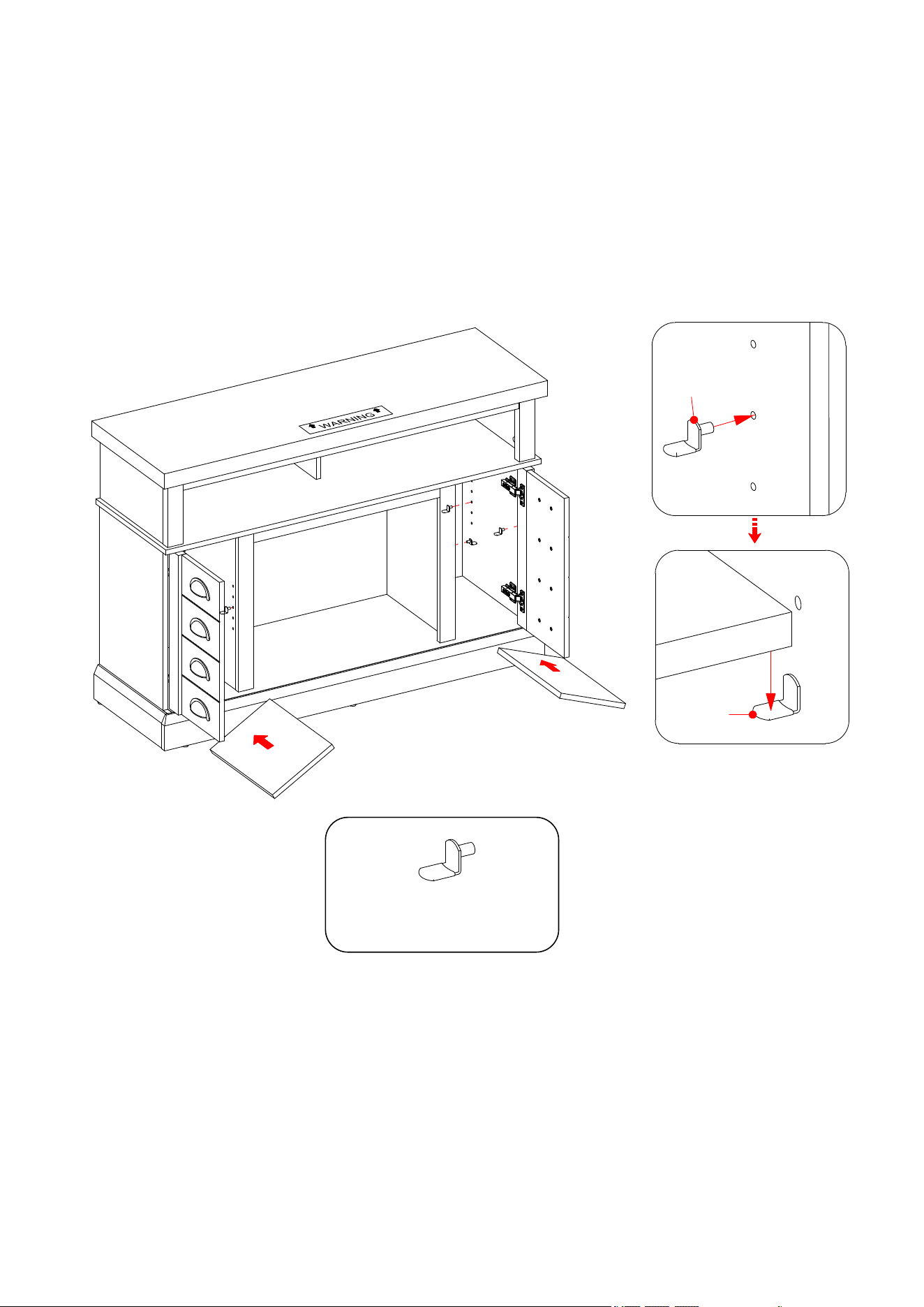 WARNING