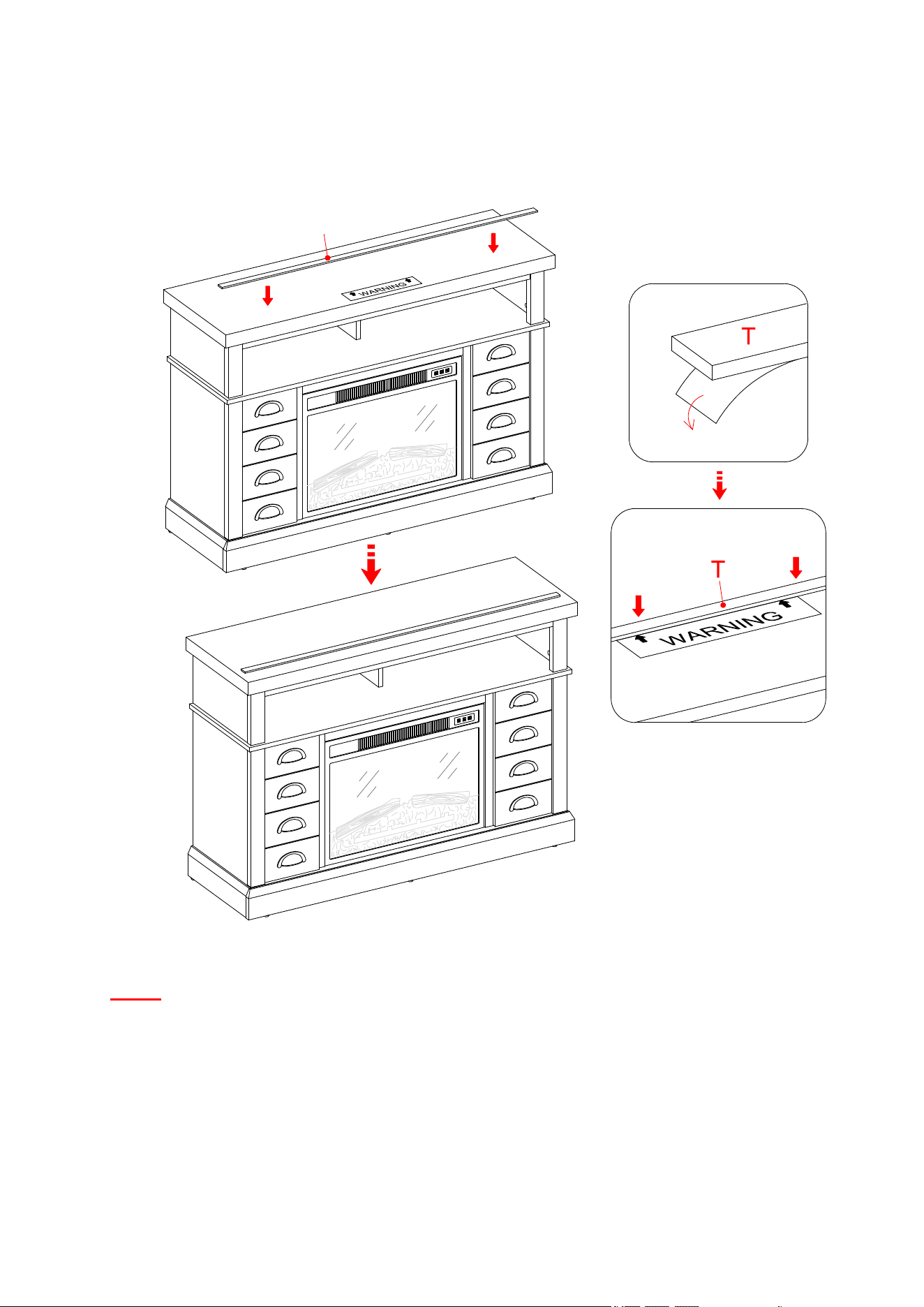 WARNING

T

T

WARNING