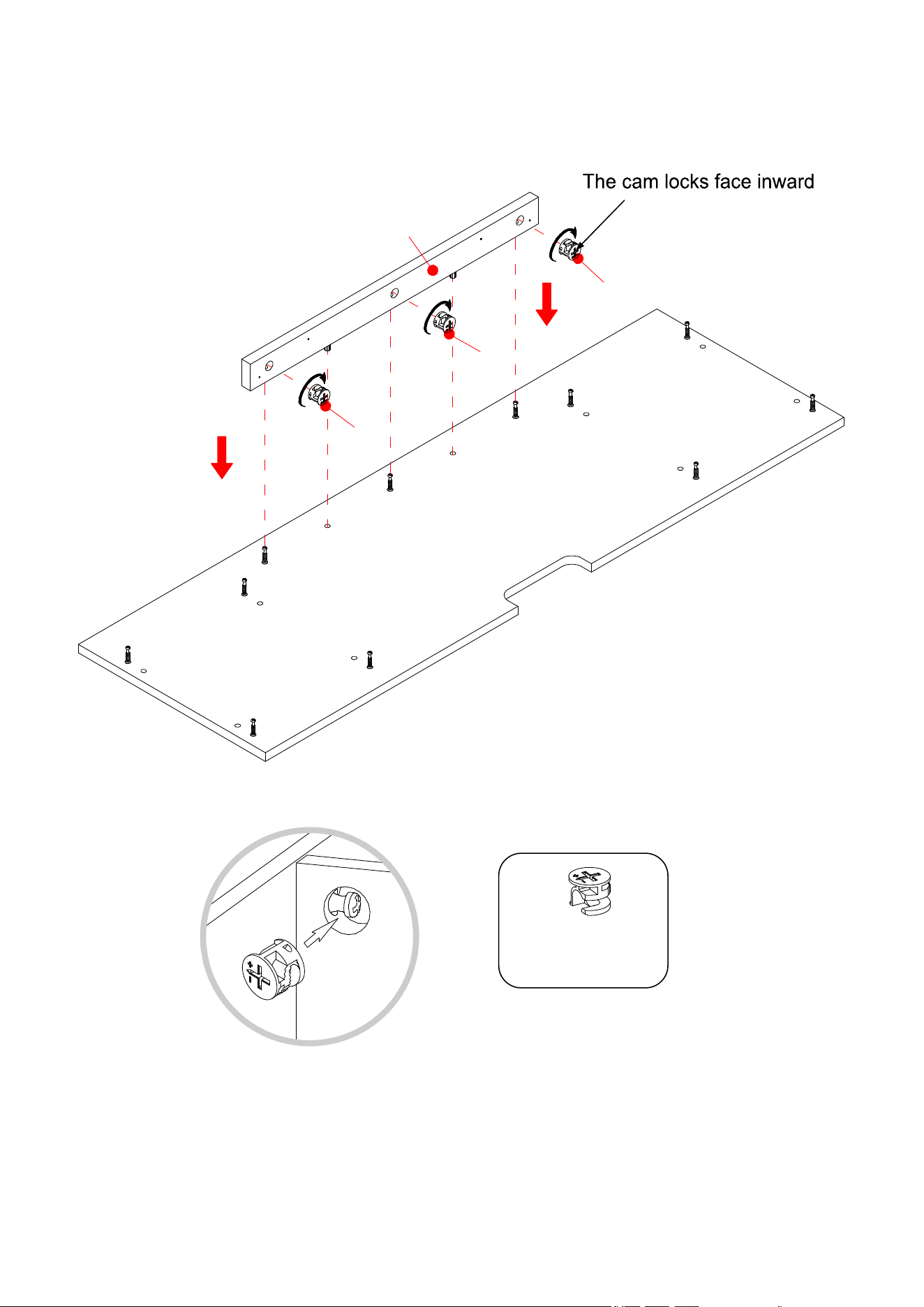 The cam locks face inward