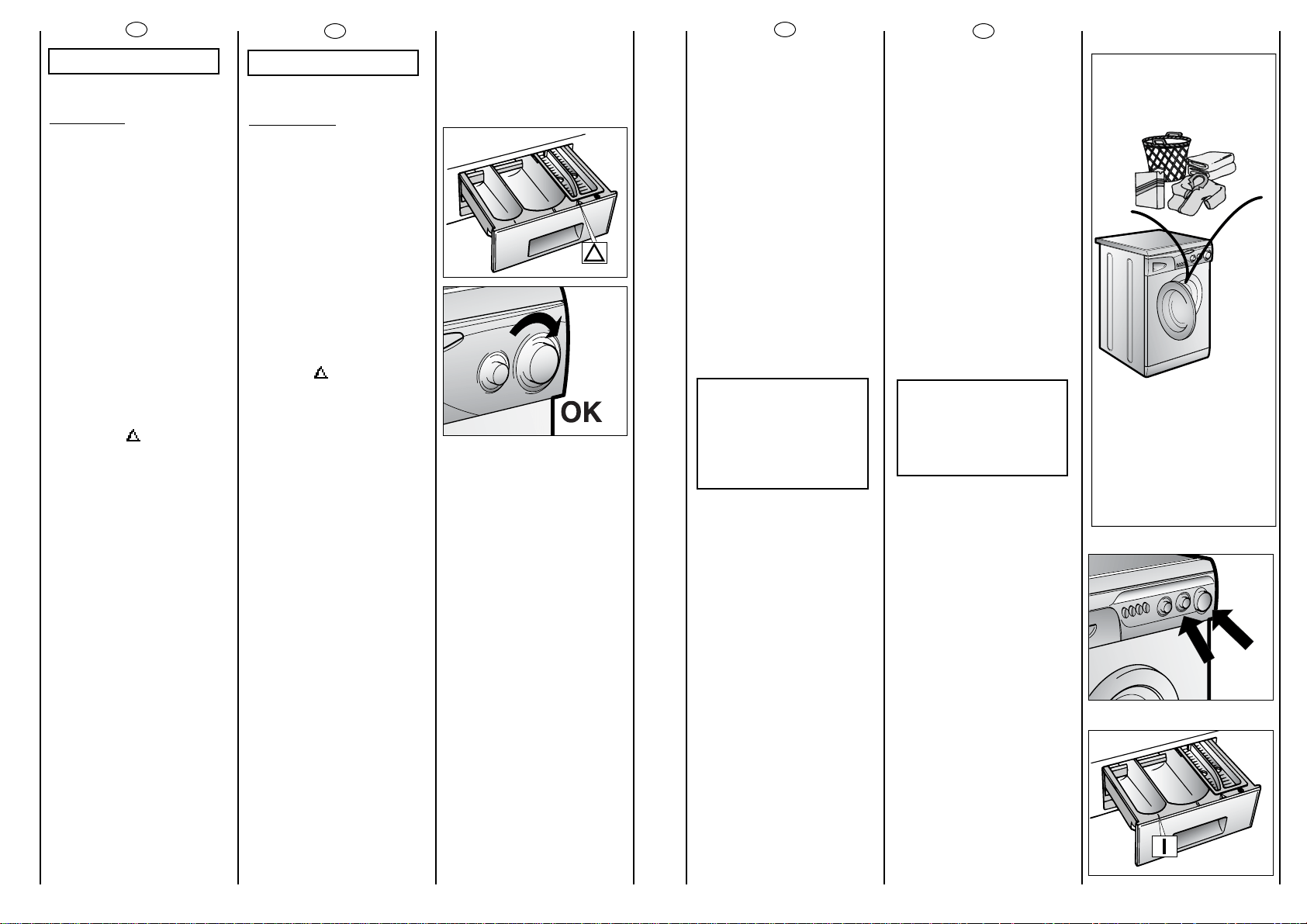 OK

I