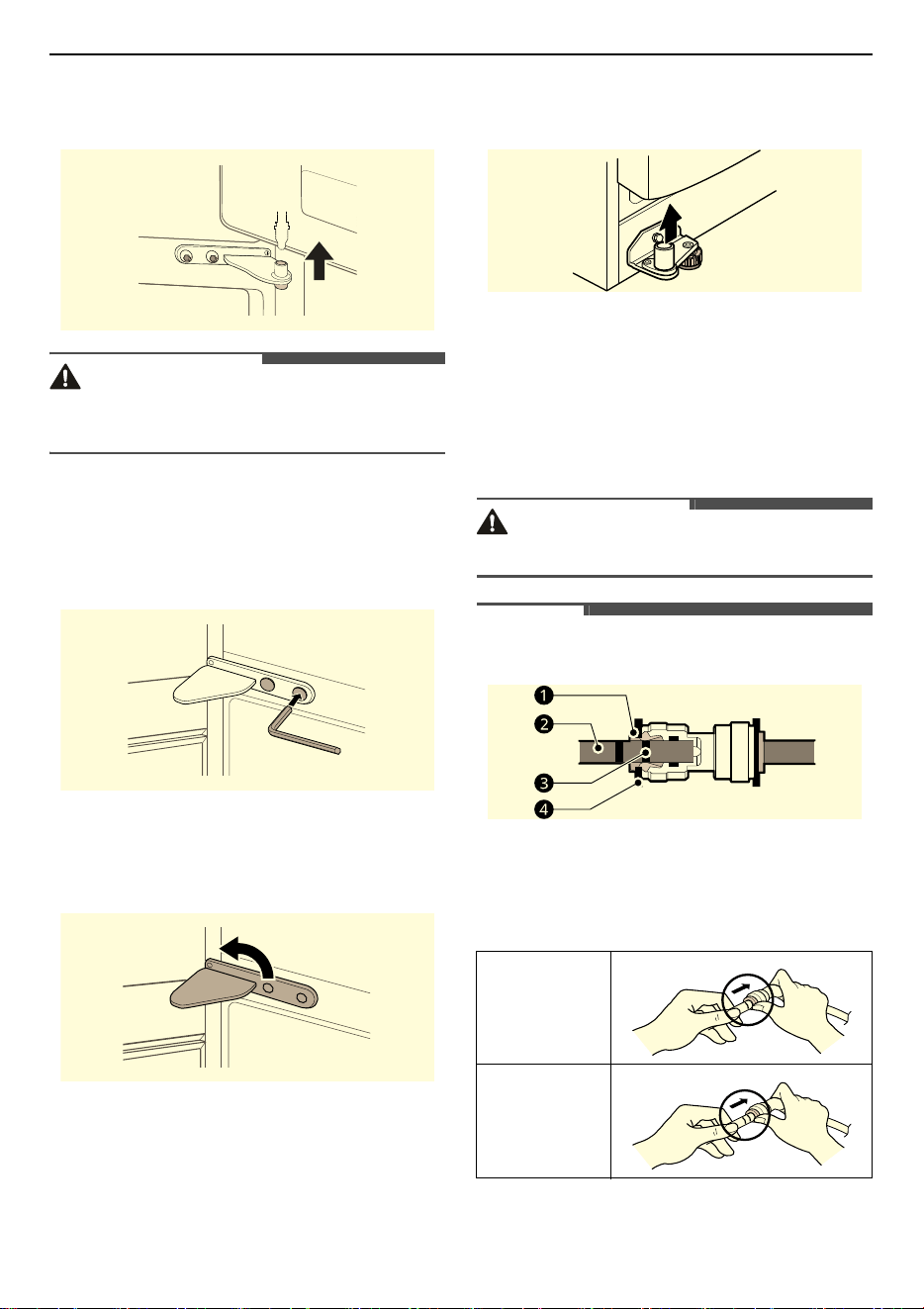 1
2
3
4