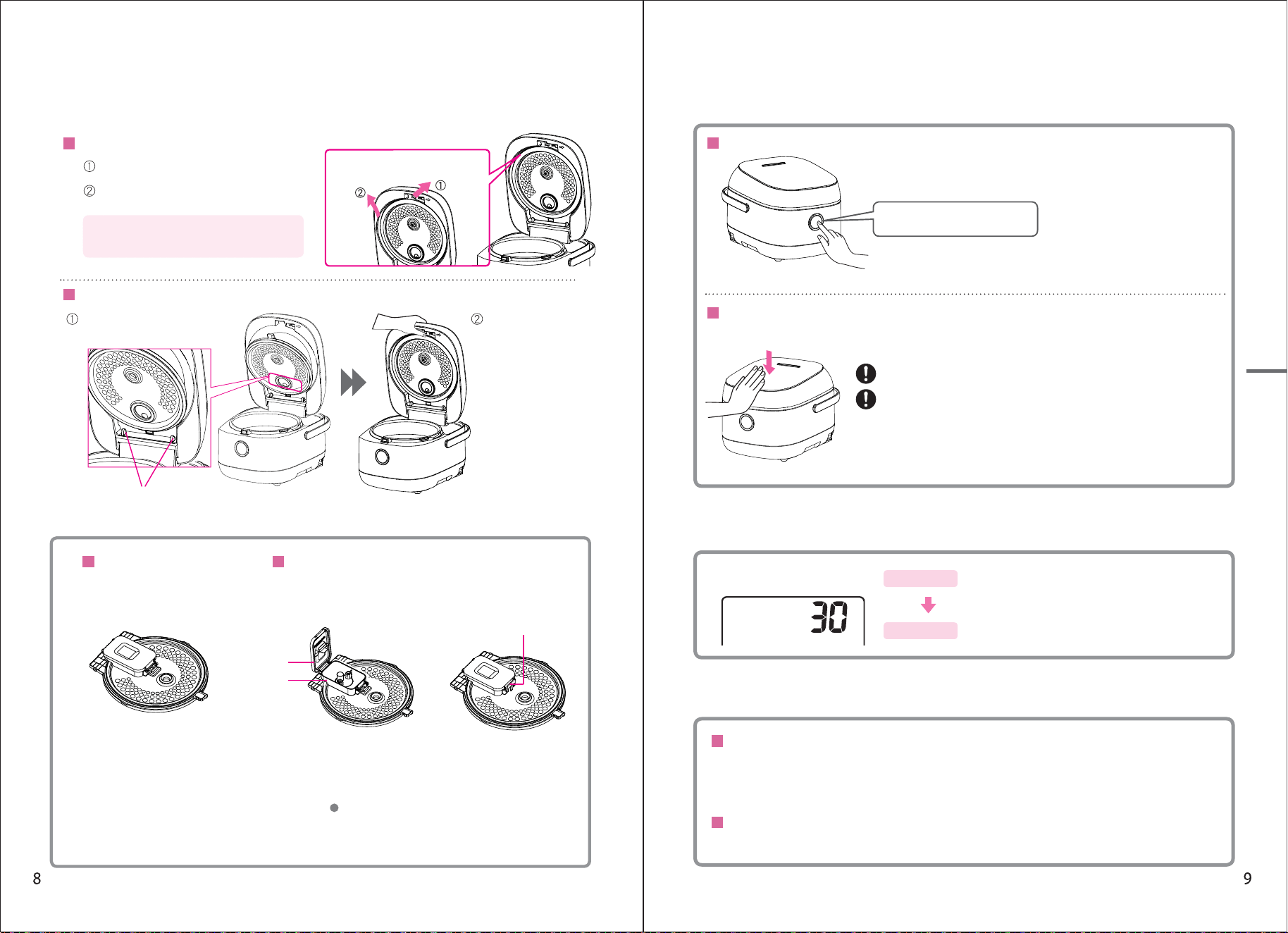 ①
②

②
①

①
②

30

8

9