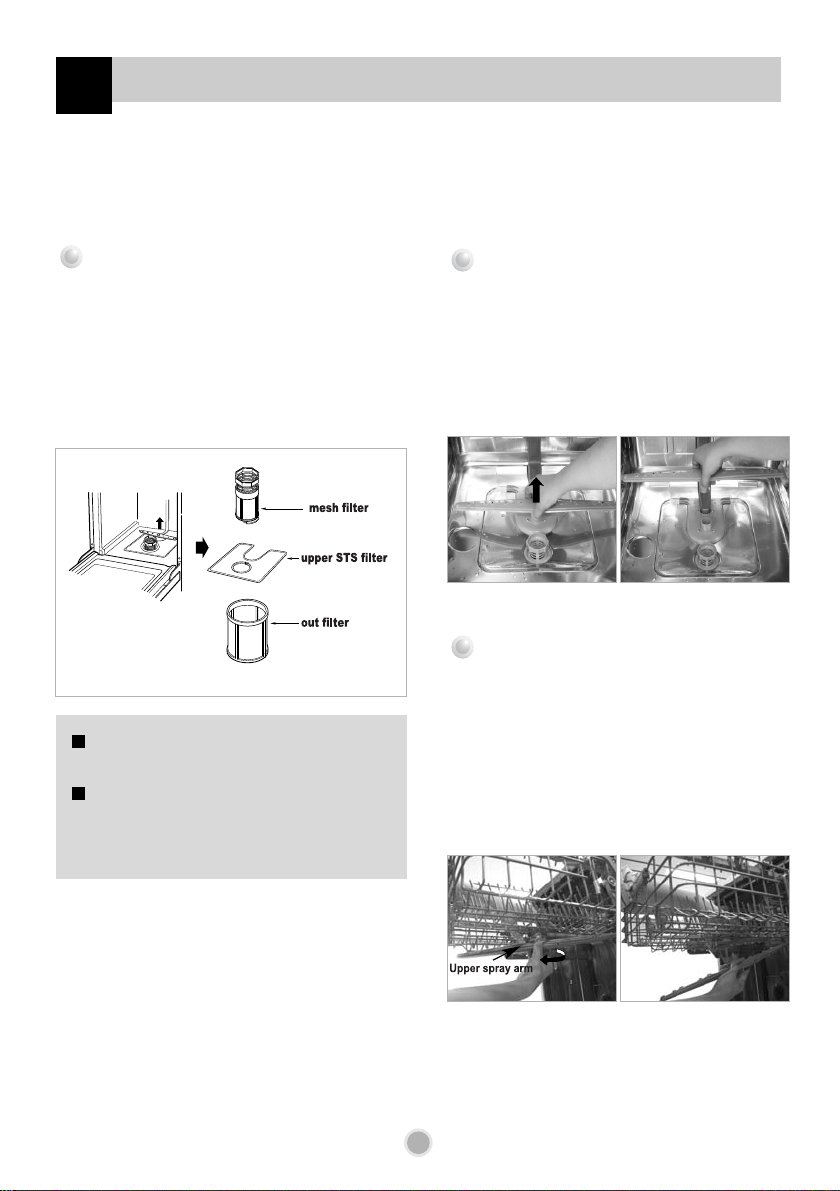 mesh filter

upper STS filter

out filter

Upper spray arm