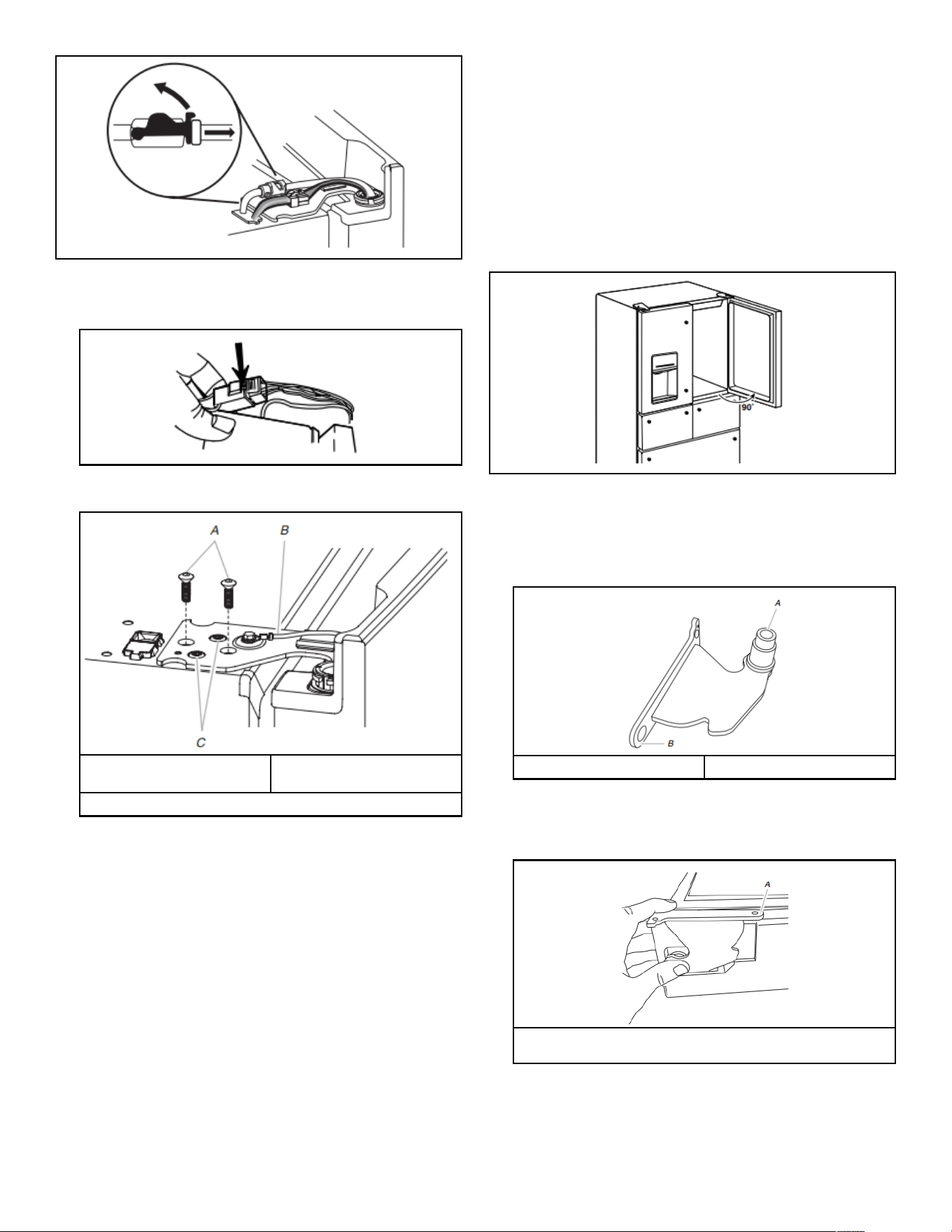 A

B

C

90°

A

B

A