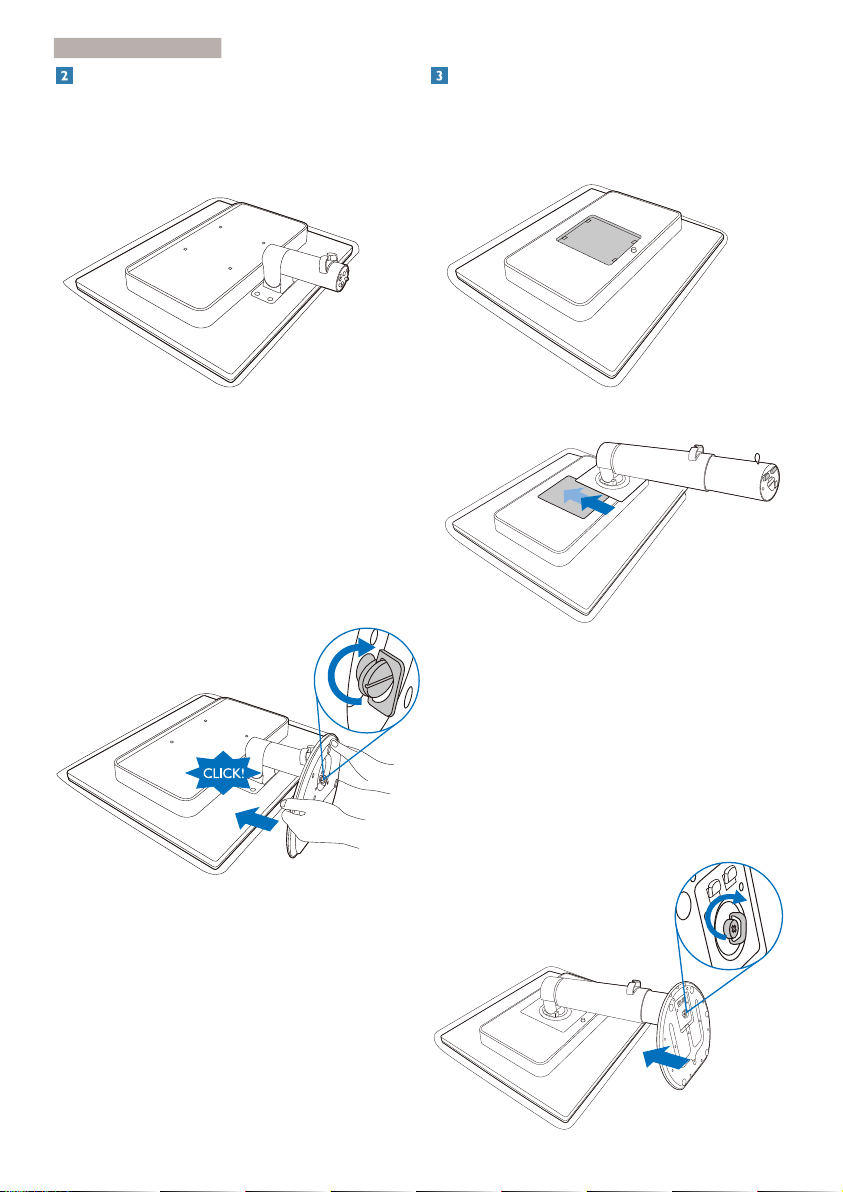 2

3

CLICK!