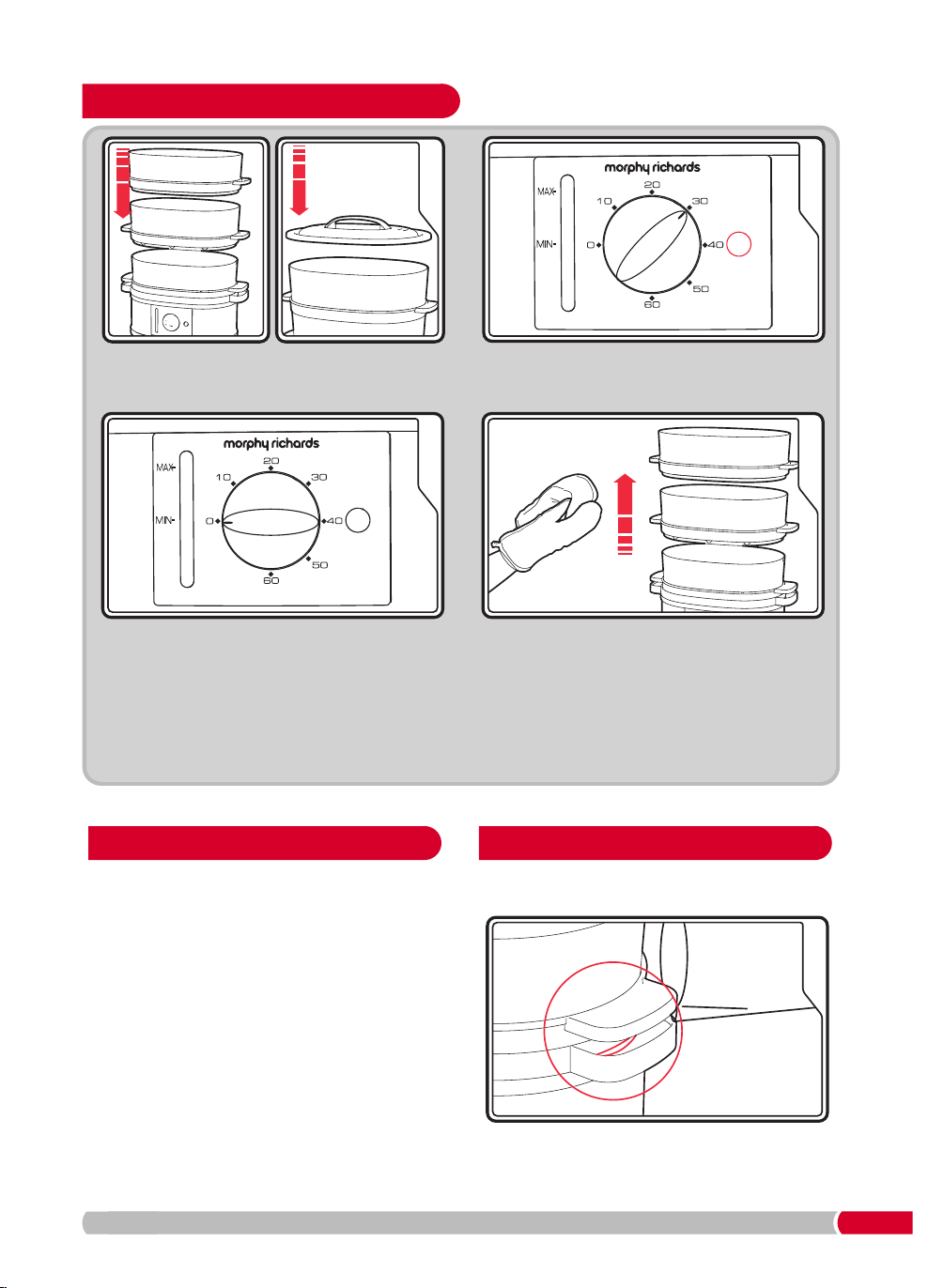 morphy richards

MAX

MIN

0

10

20

30

40

50

60

morphy richards

MAX

MIN

0

10

20

30

40

50

60