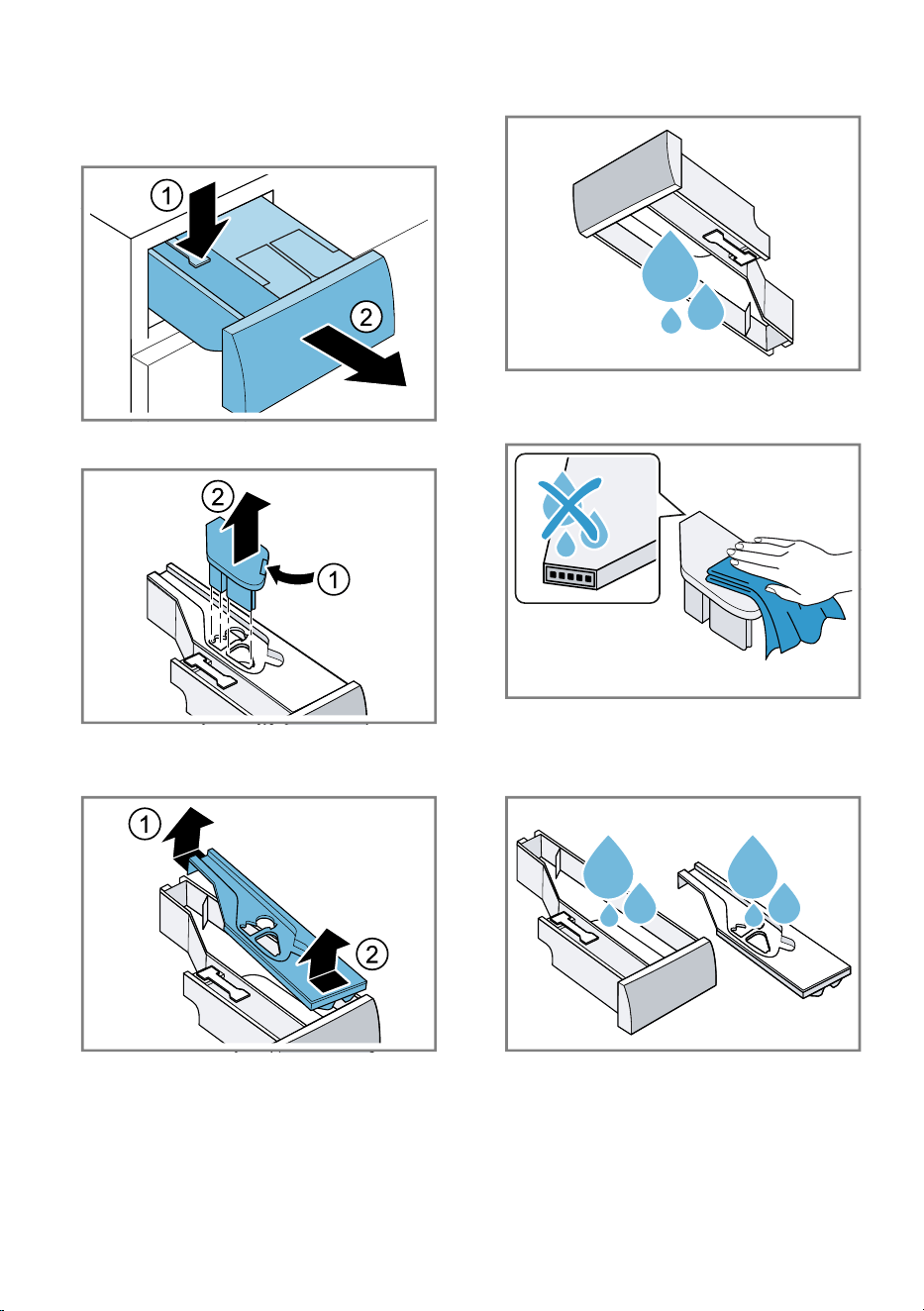 1
2

2
1

1
2