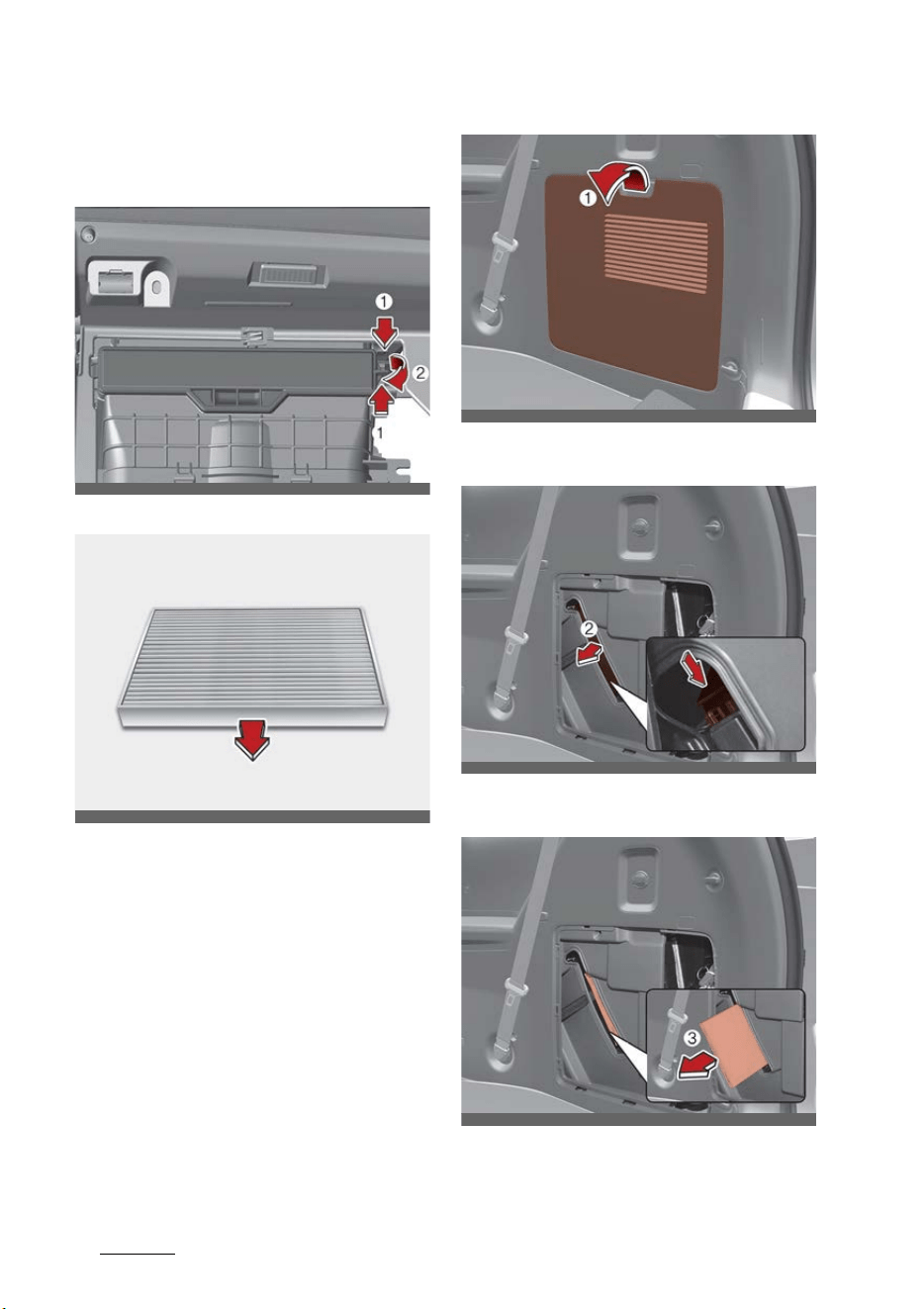 1
2
1

1

2

3