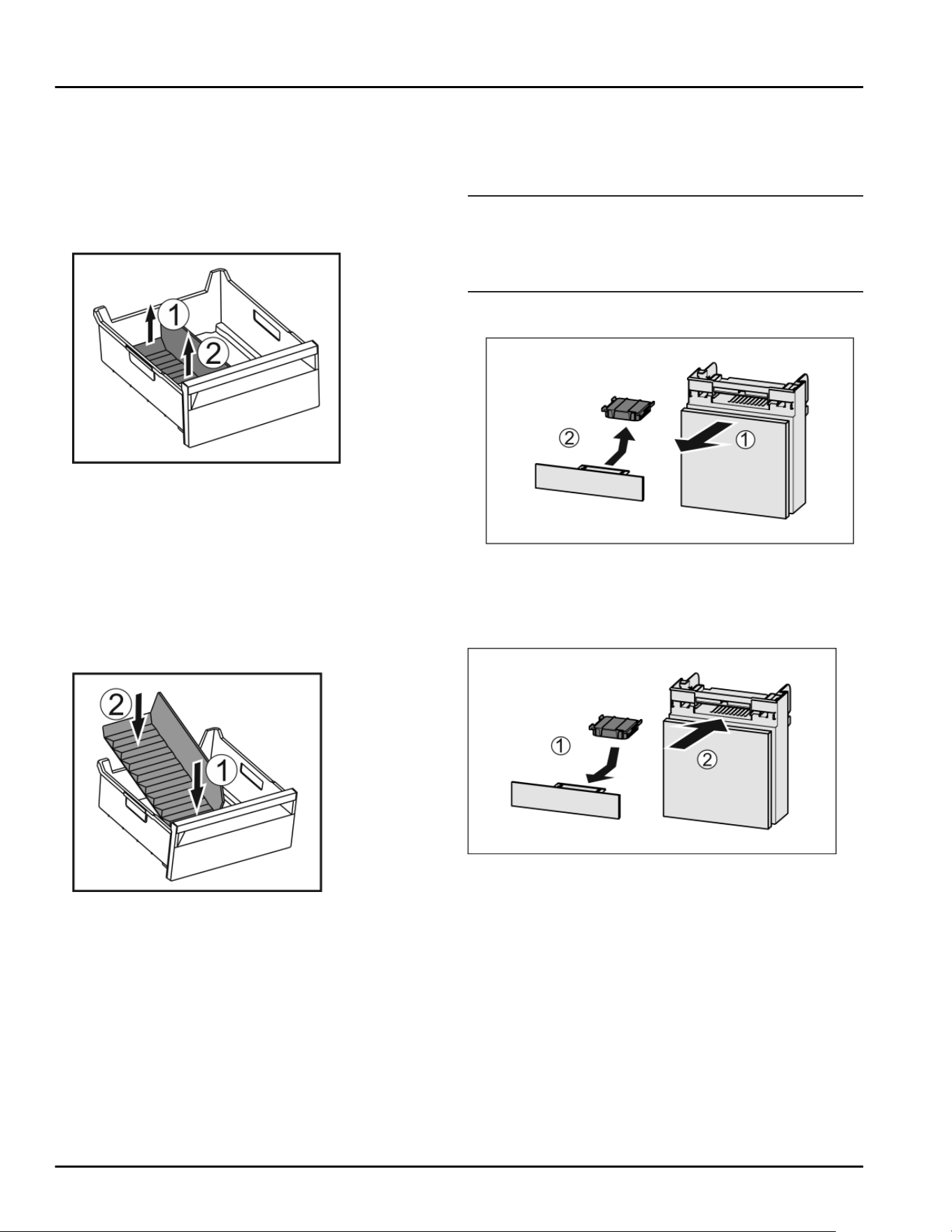 1
2

2
1

2
1

1
2