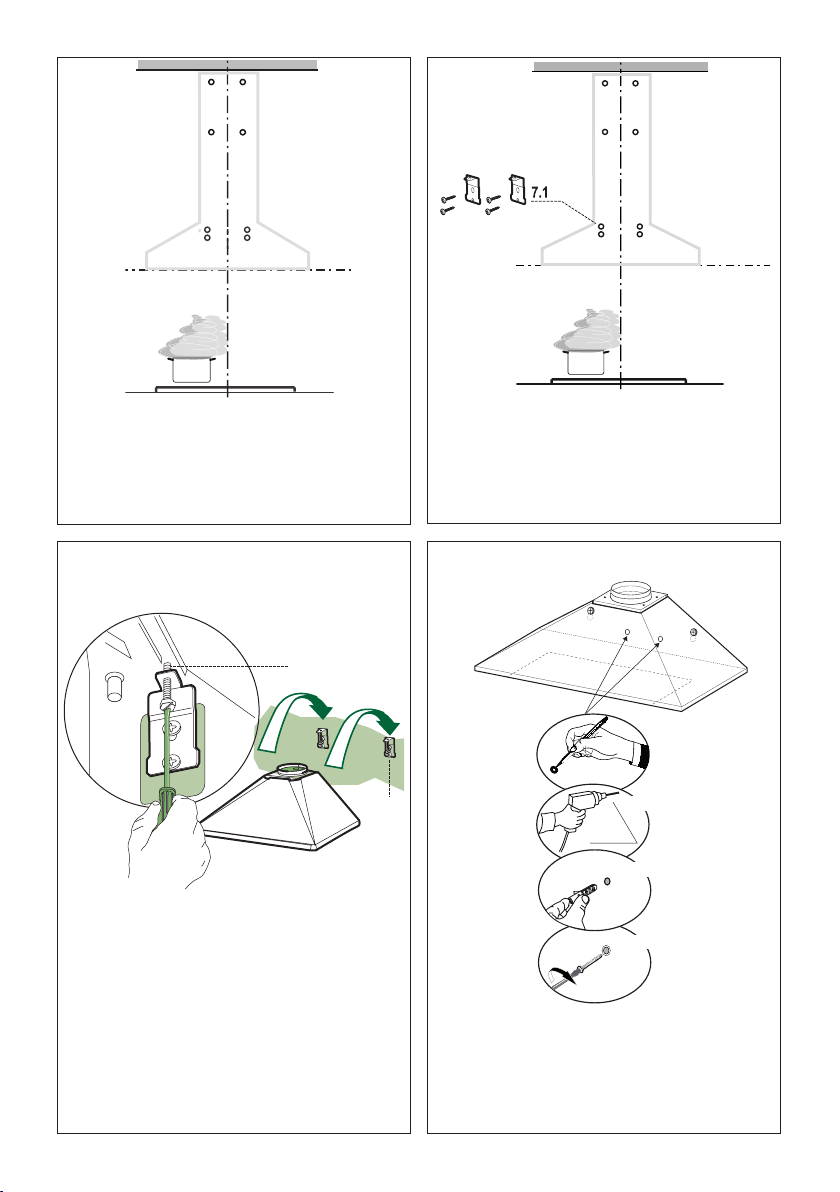 7.1