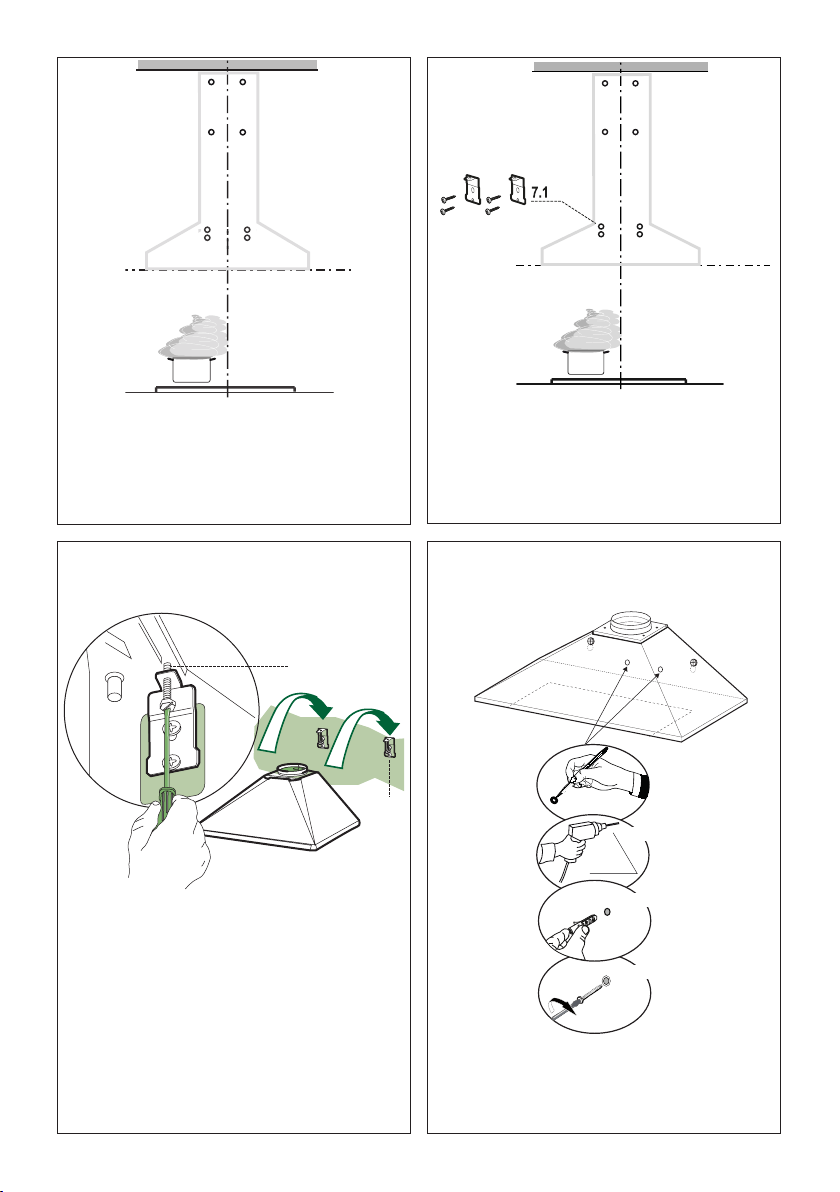 7.1