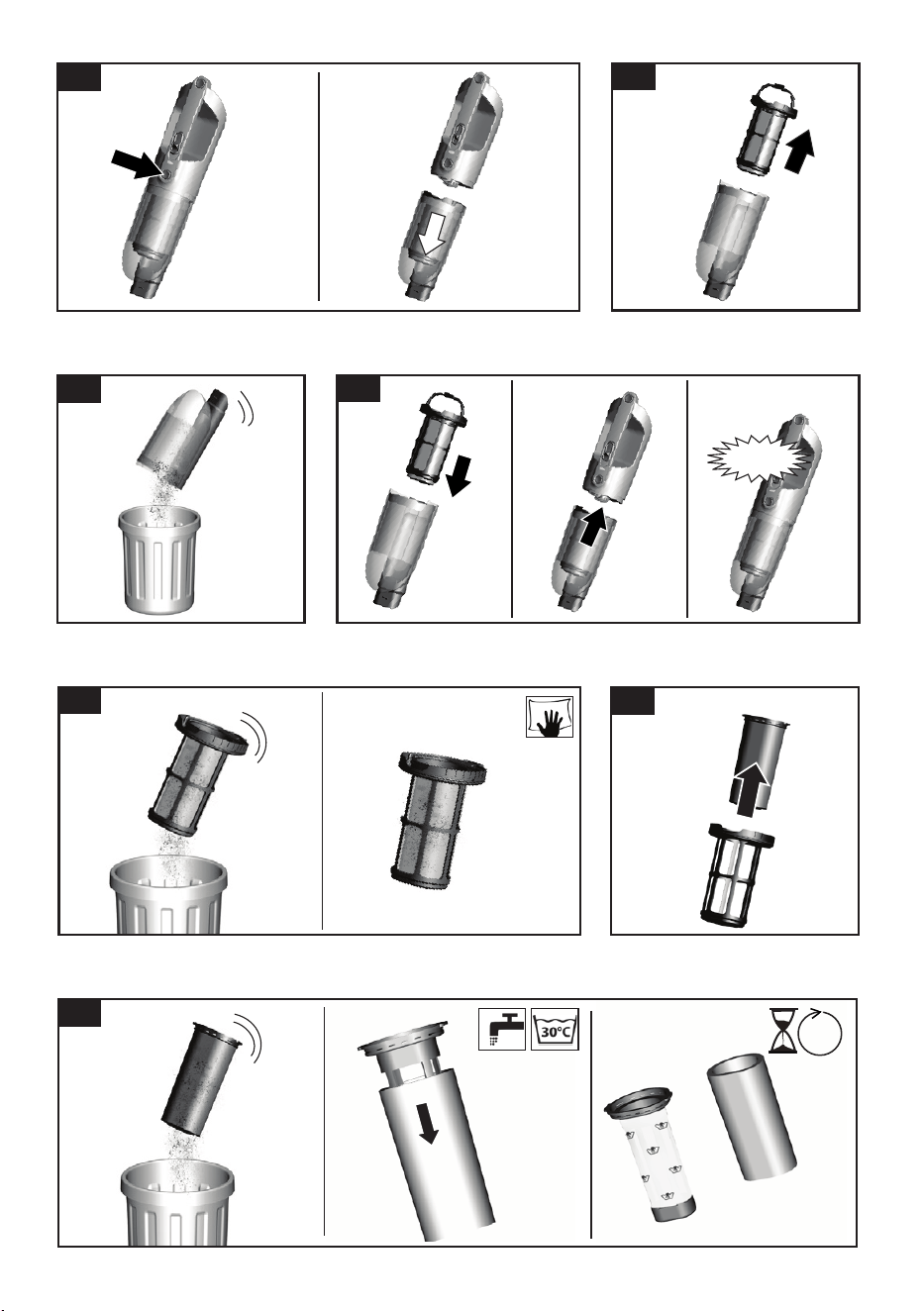 30°C