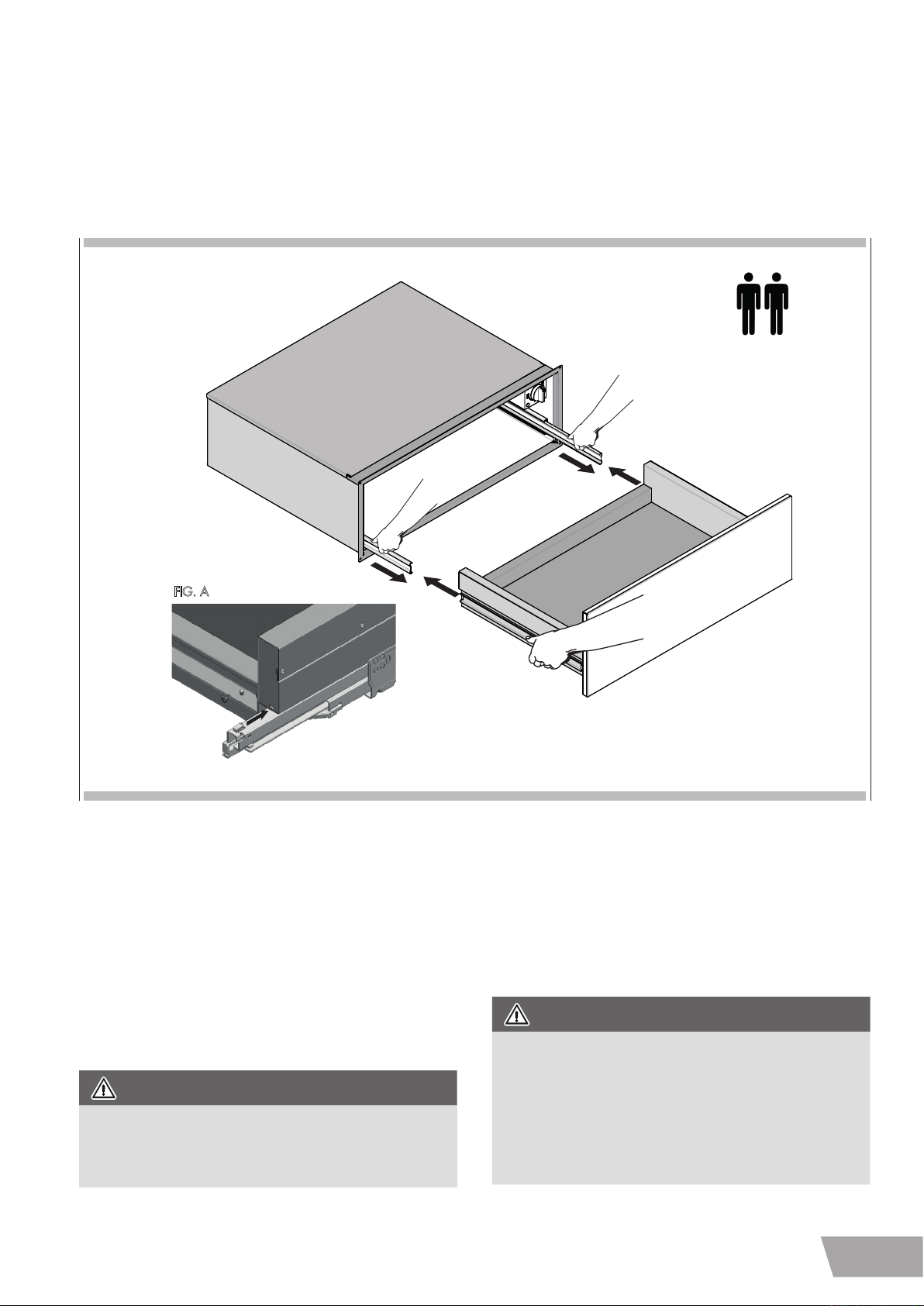 FIG. A