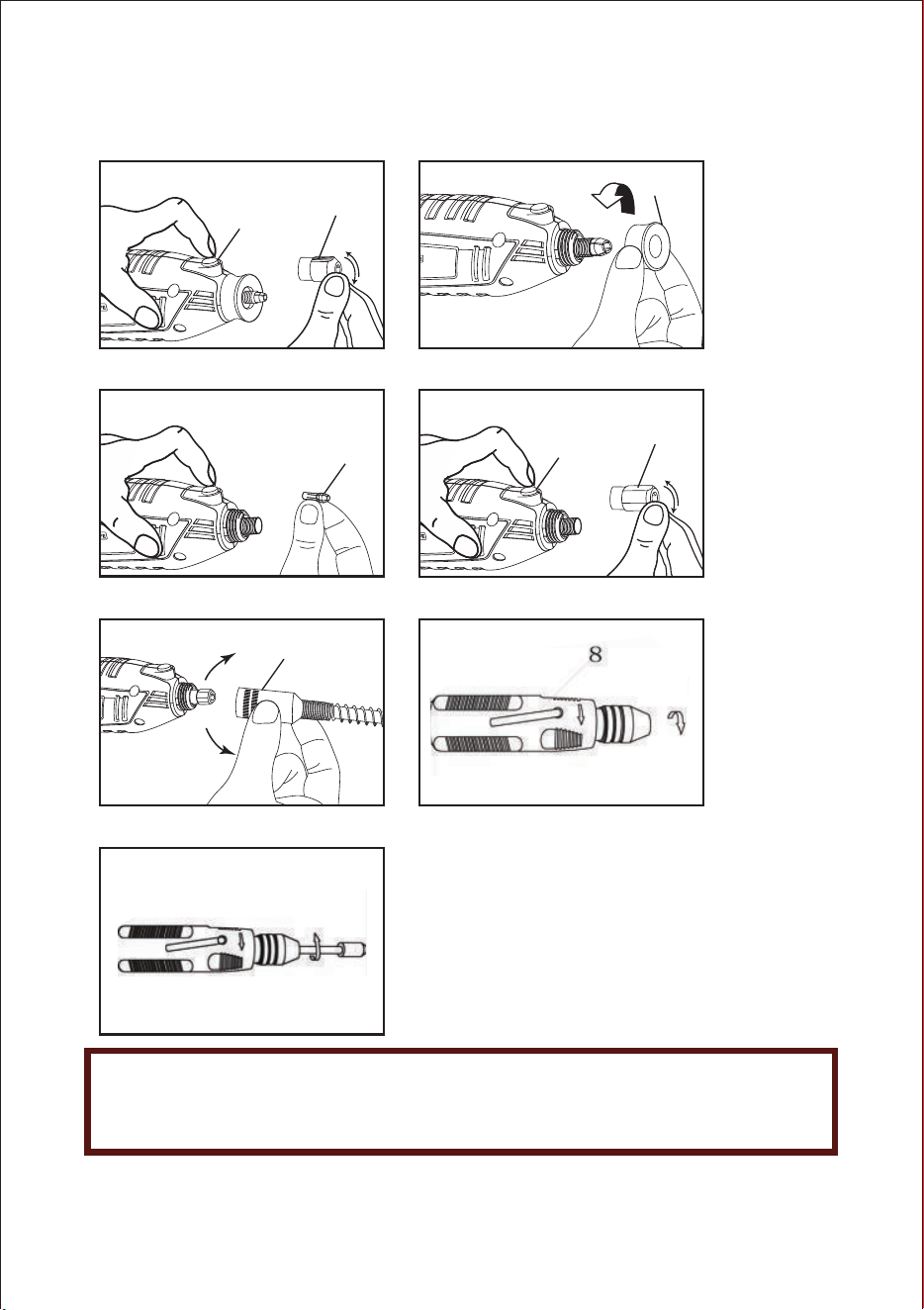 8