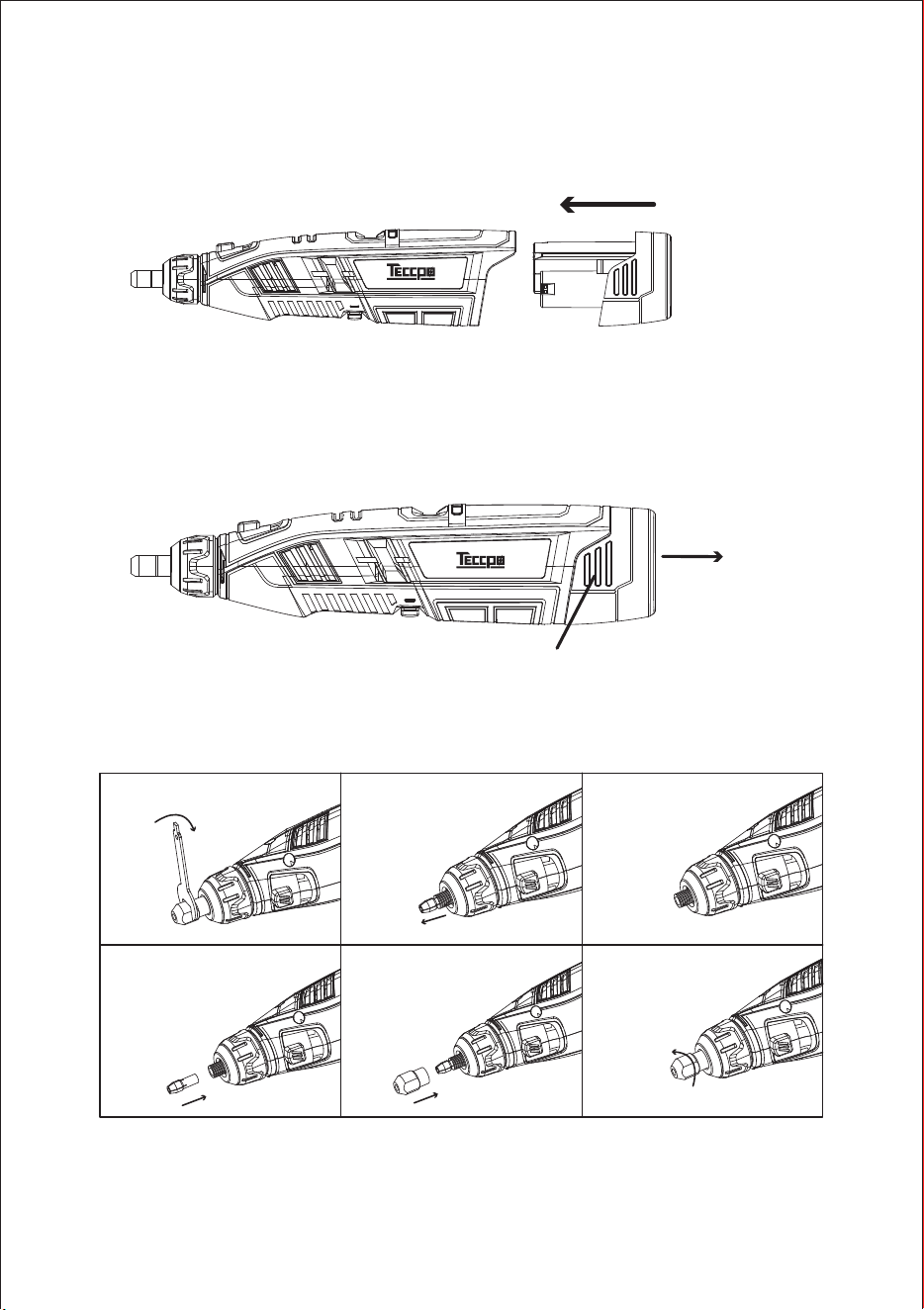 Teccpo

Teccpo