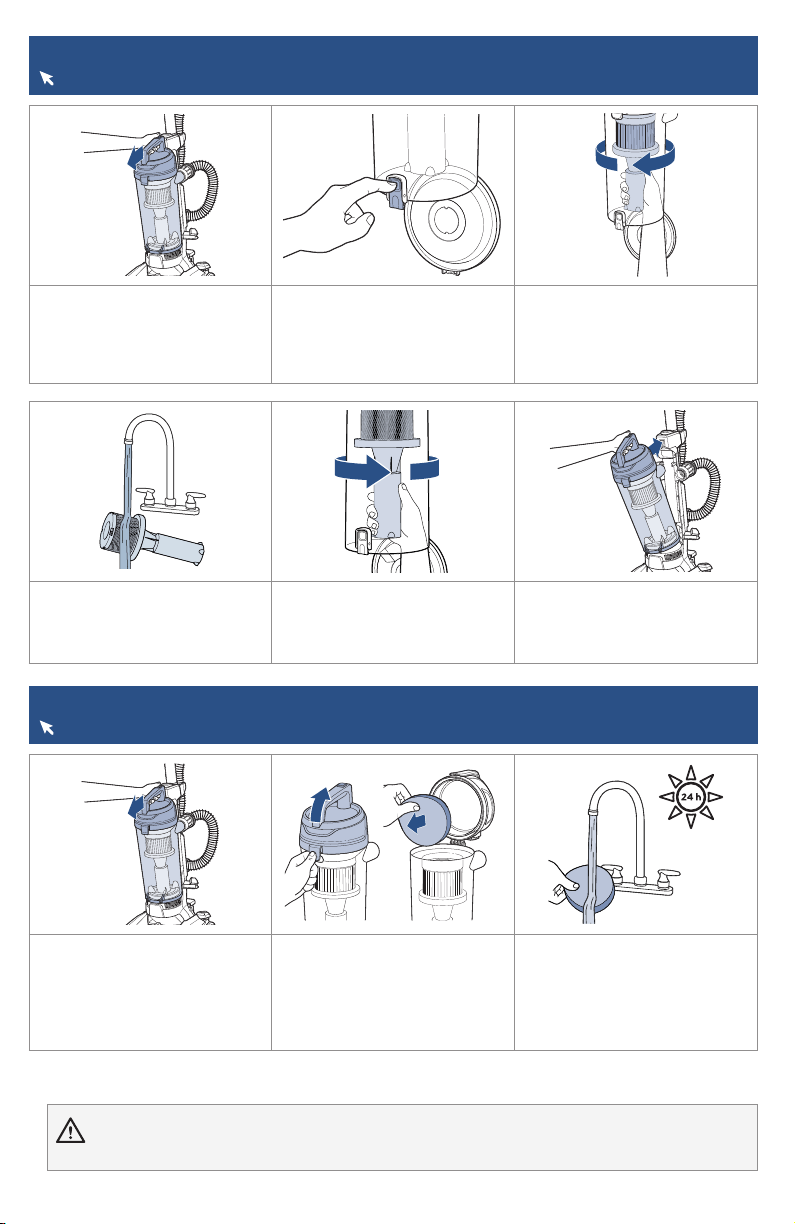 24 h