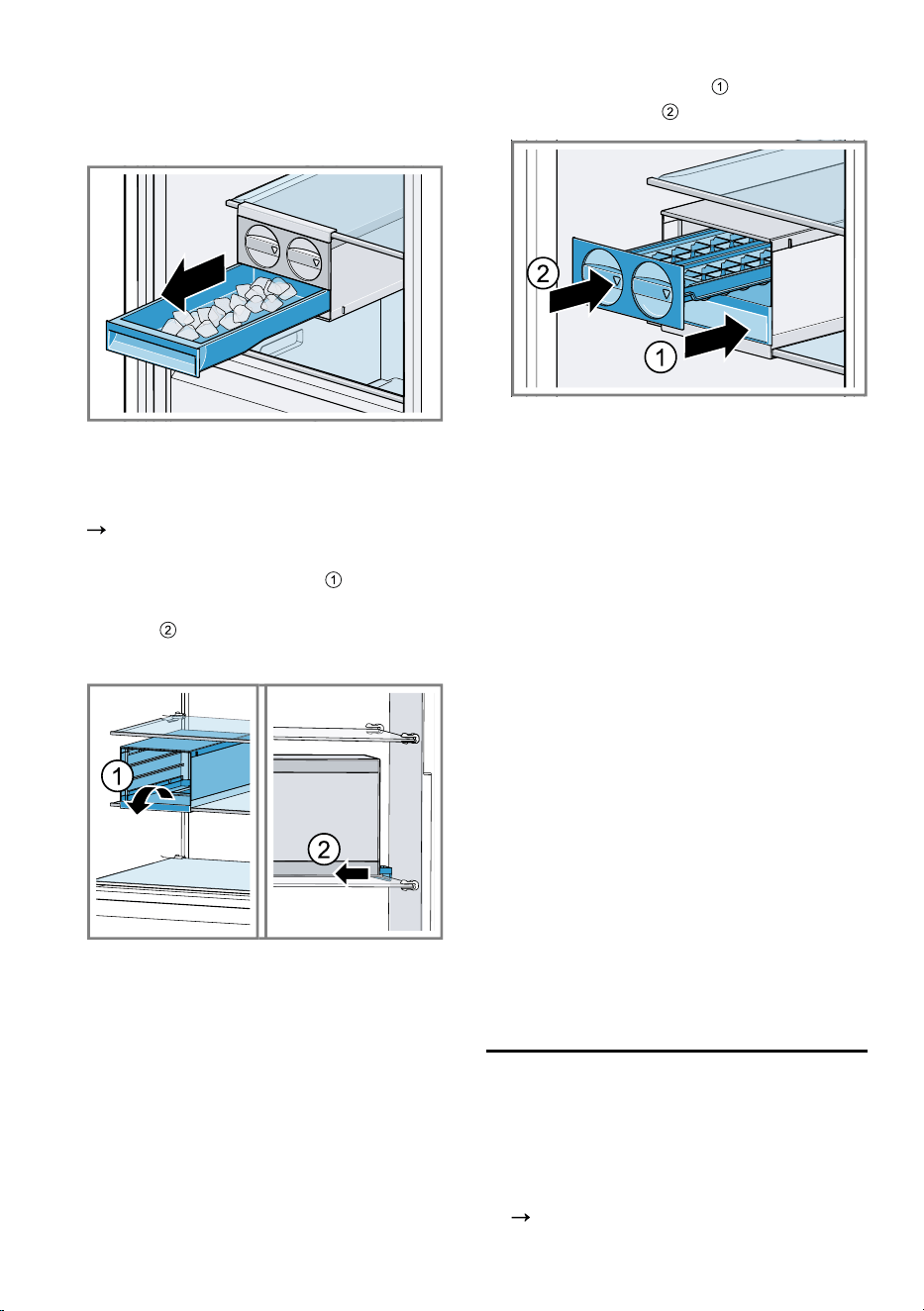 ①
②

②
①

→
①
②

①

②

→