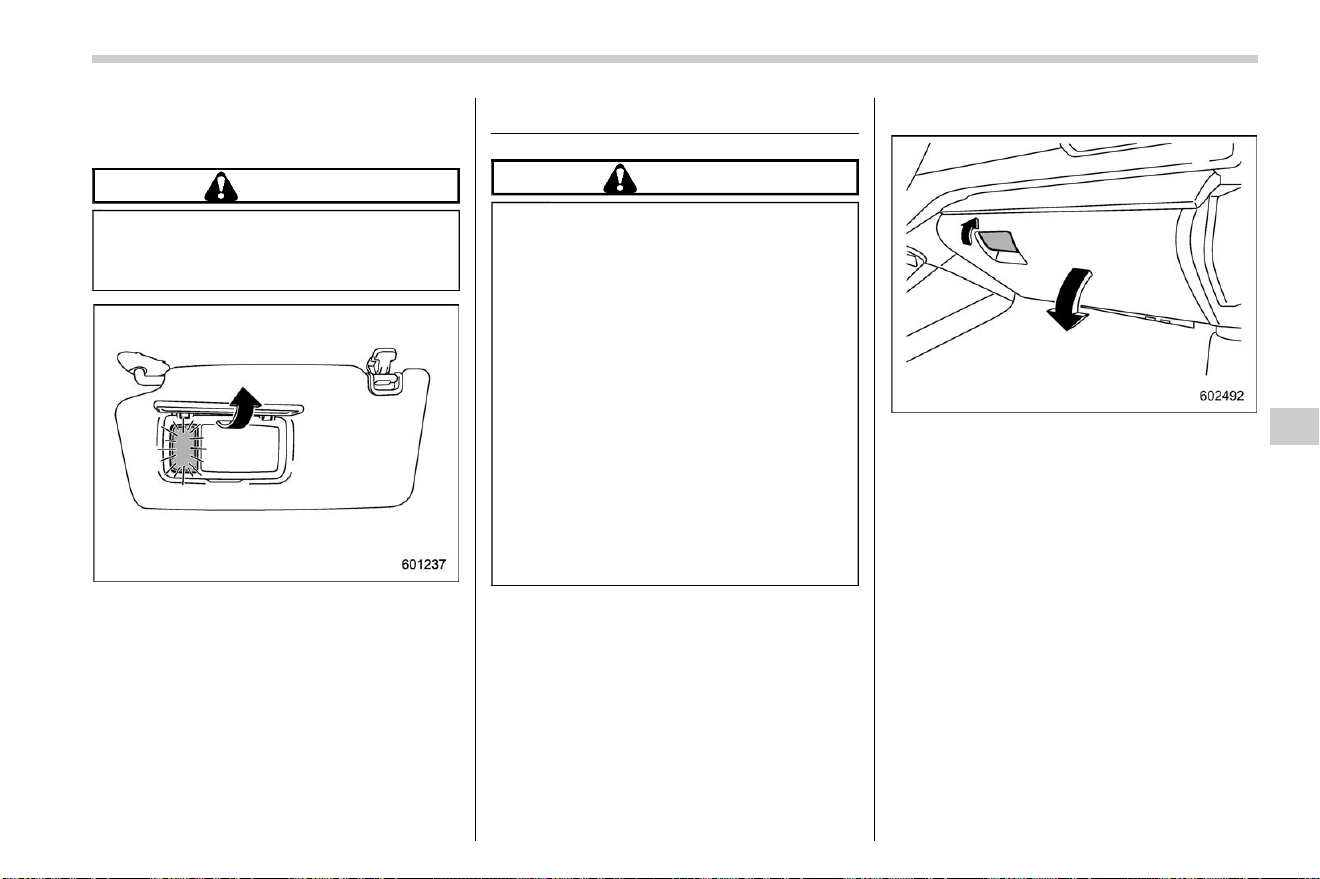 601237

602492