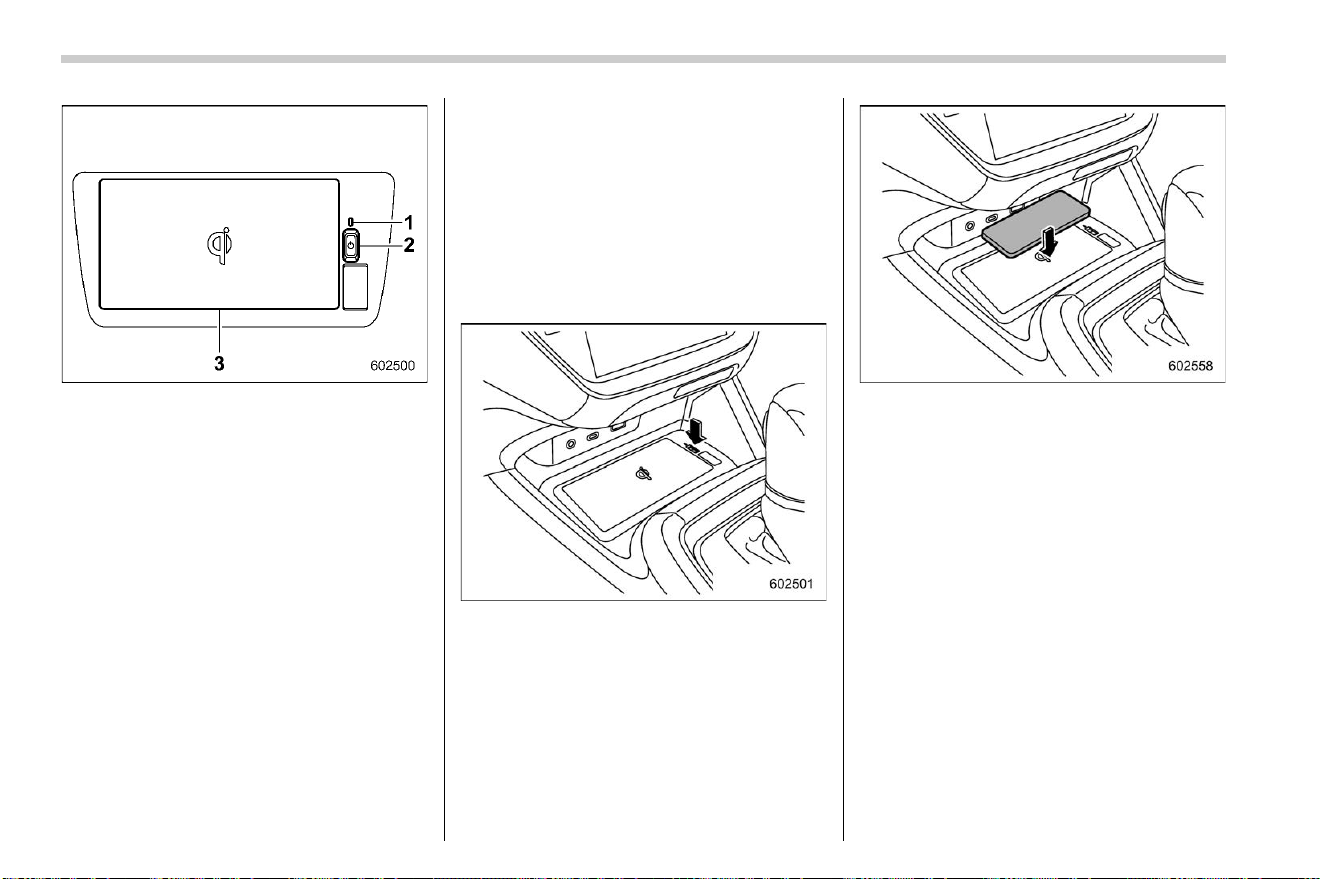 1
2
3
602500

602501

602558