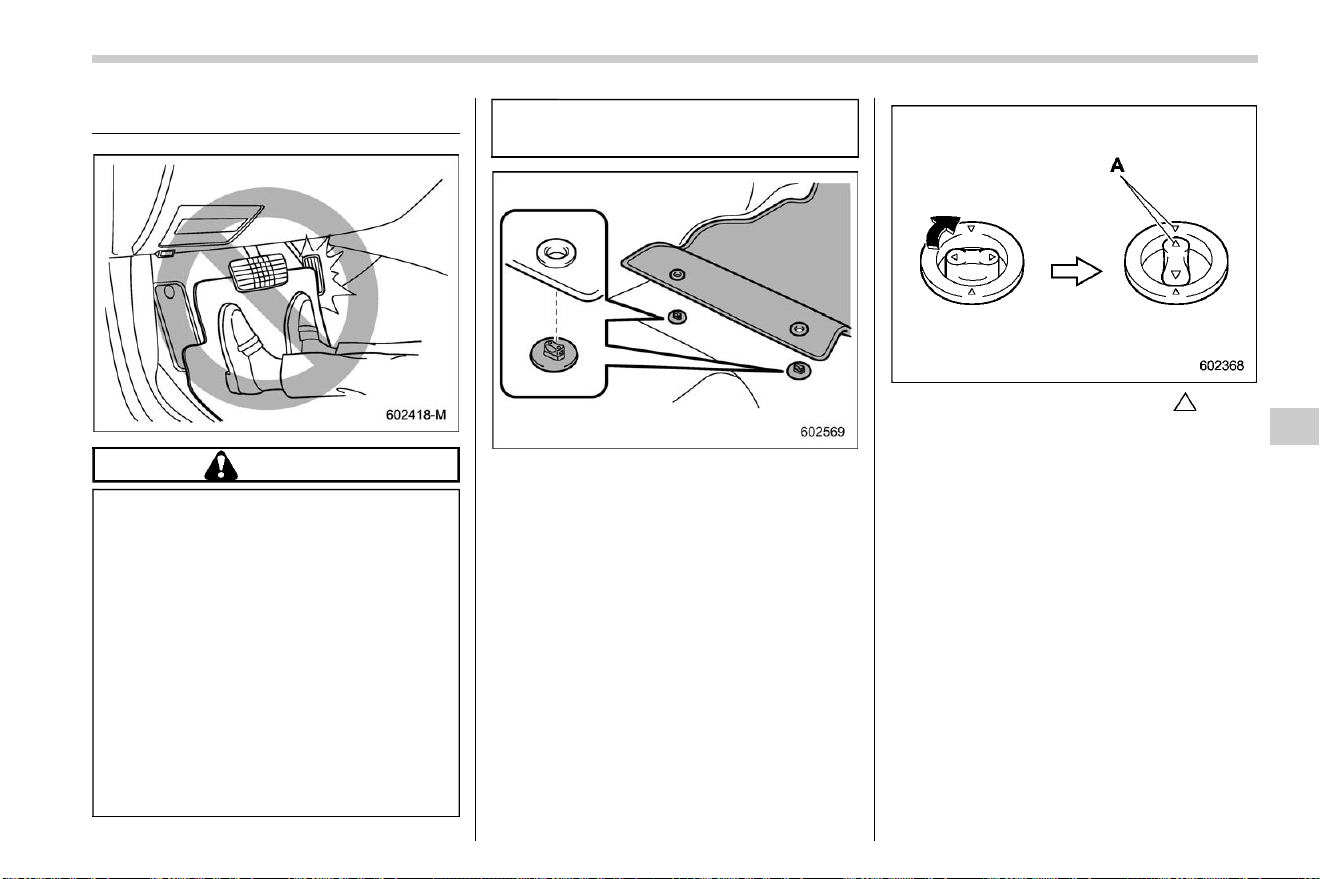 602418-M

602569

A

602368