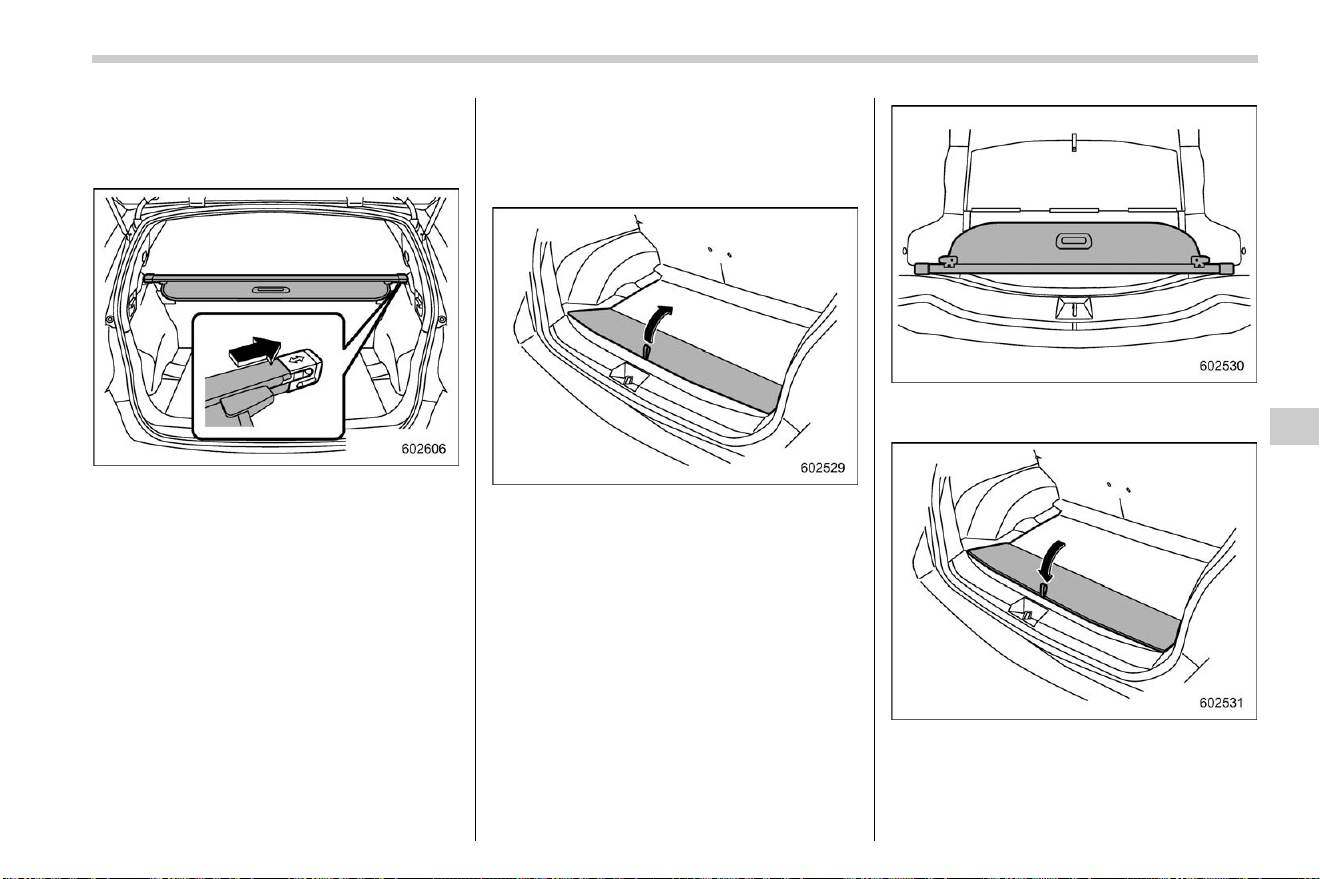 602606

602529

602530

602531