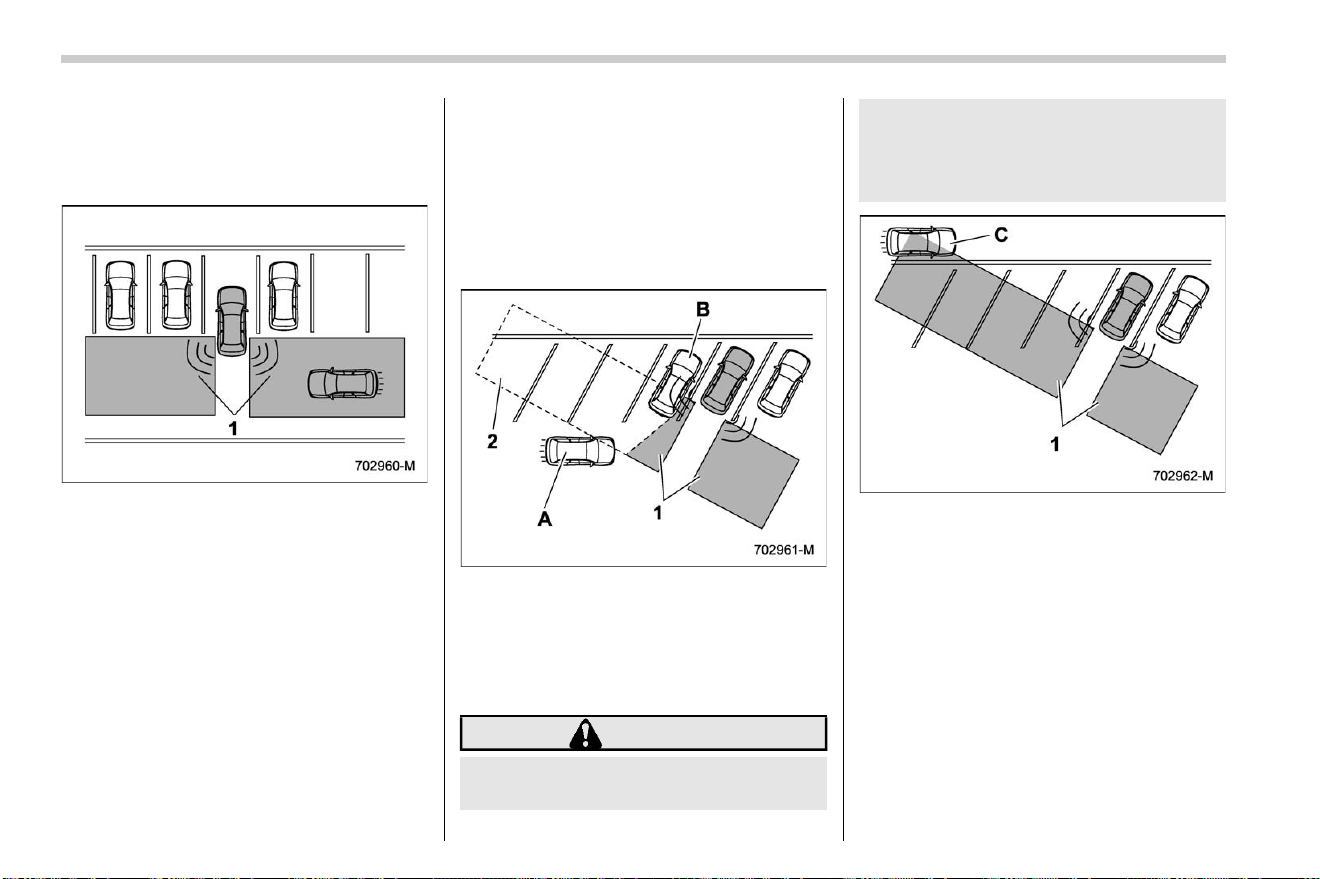 1

702960-M

B

2

A

1

702961-M

C

1

702962-M