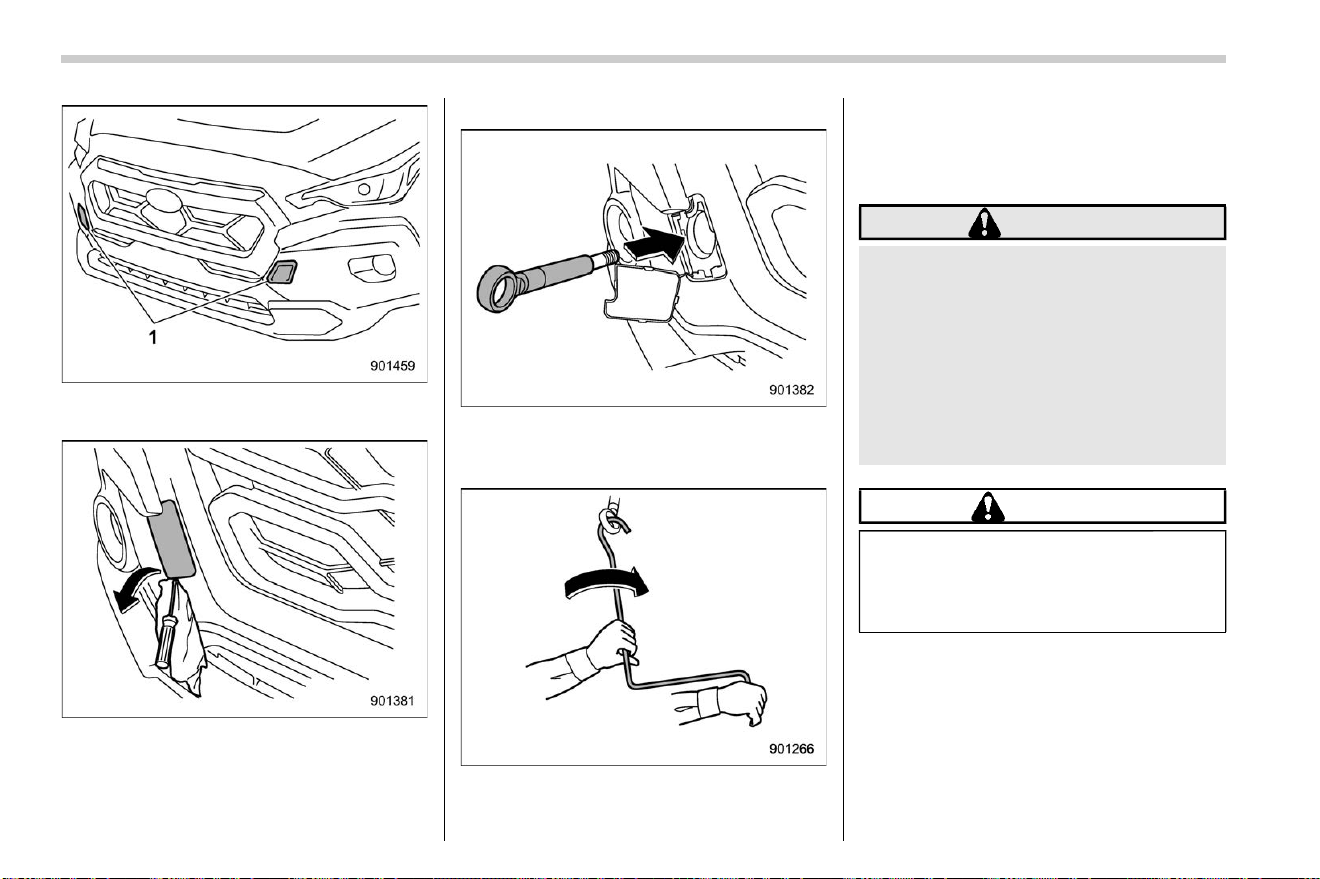 1

901459

901381

901382

901266