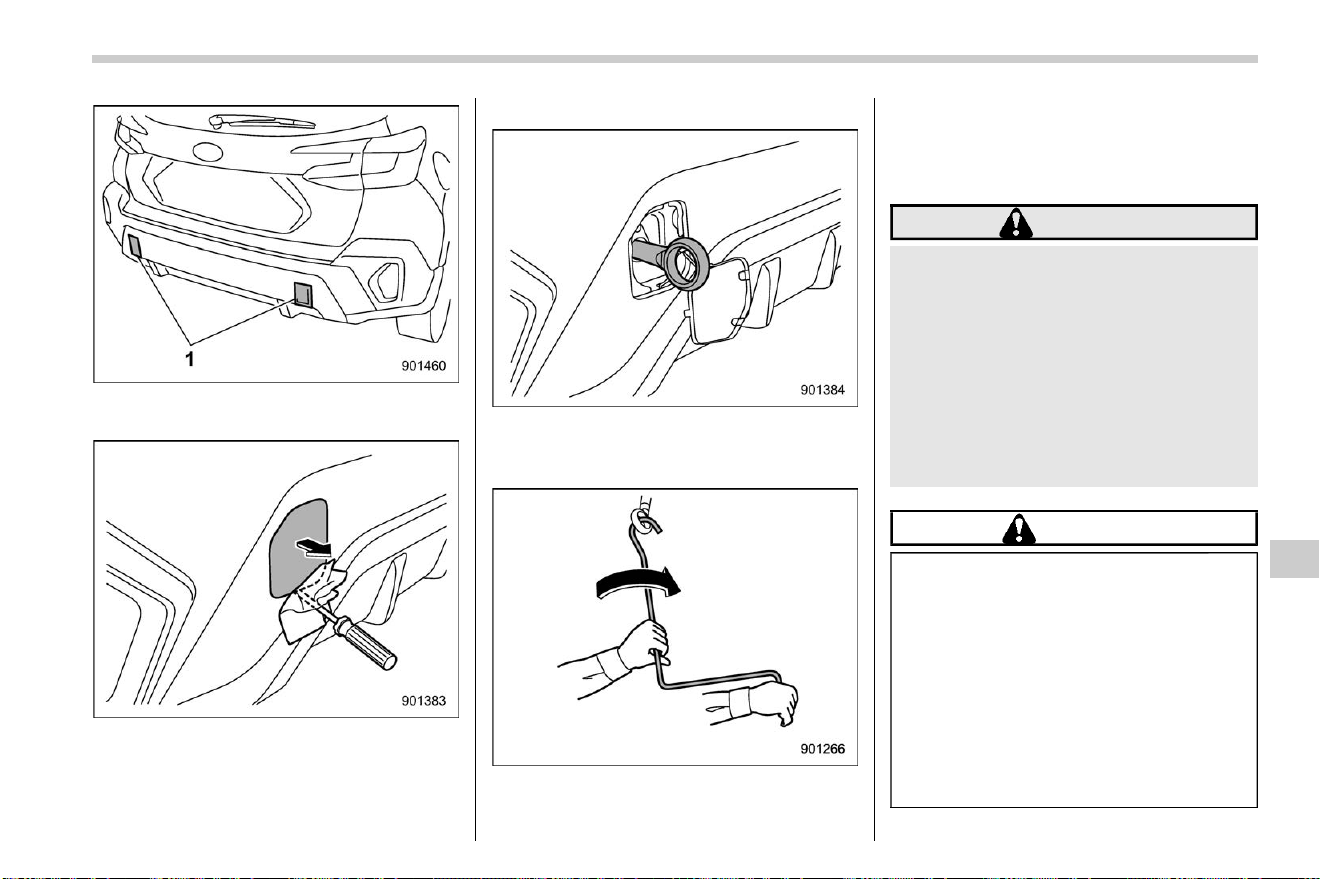 1

901460

901383

901384

901266