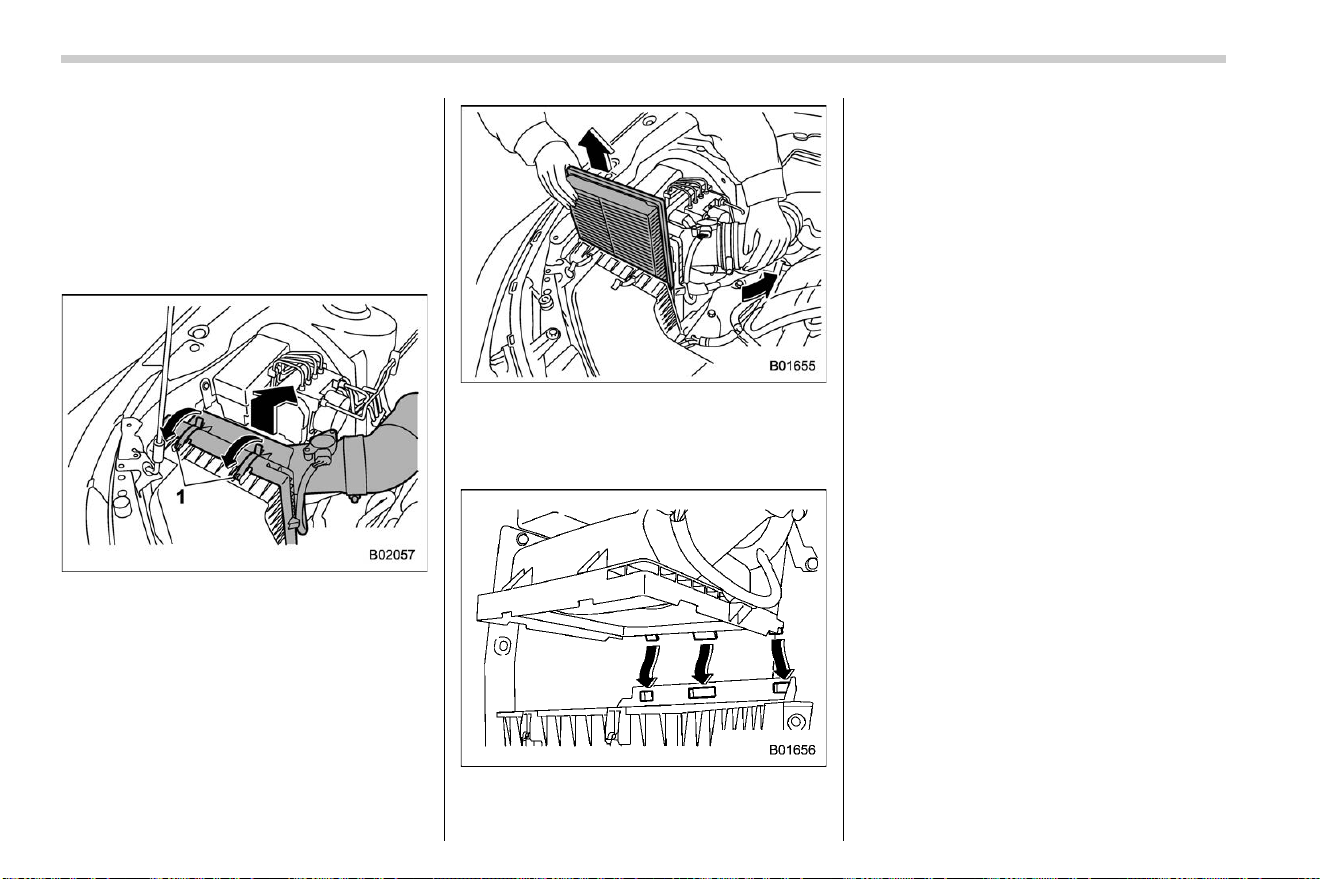 1

B02057

B01655

B01656