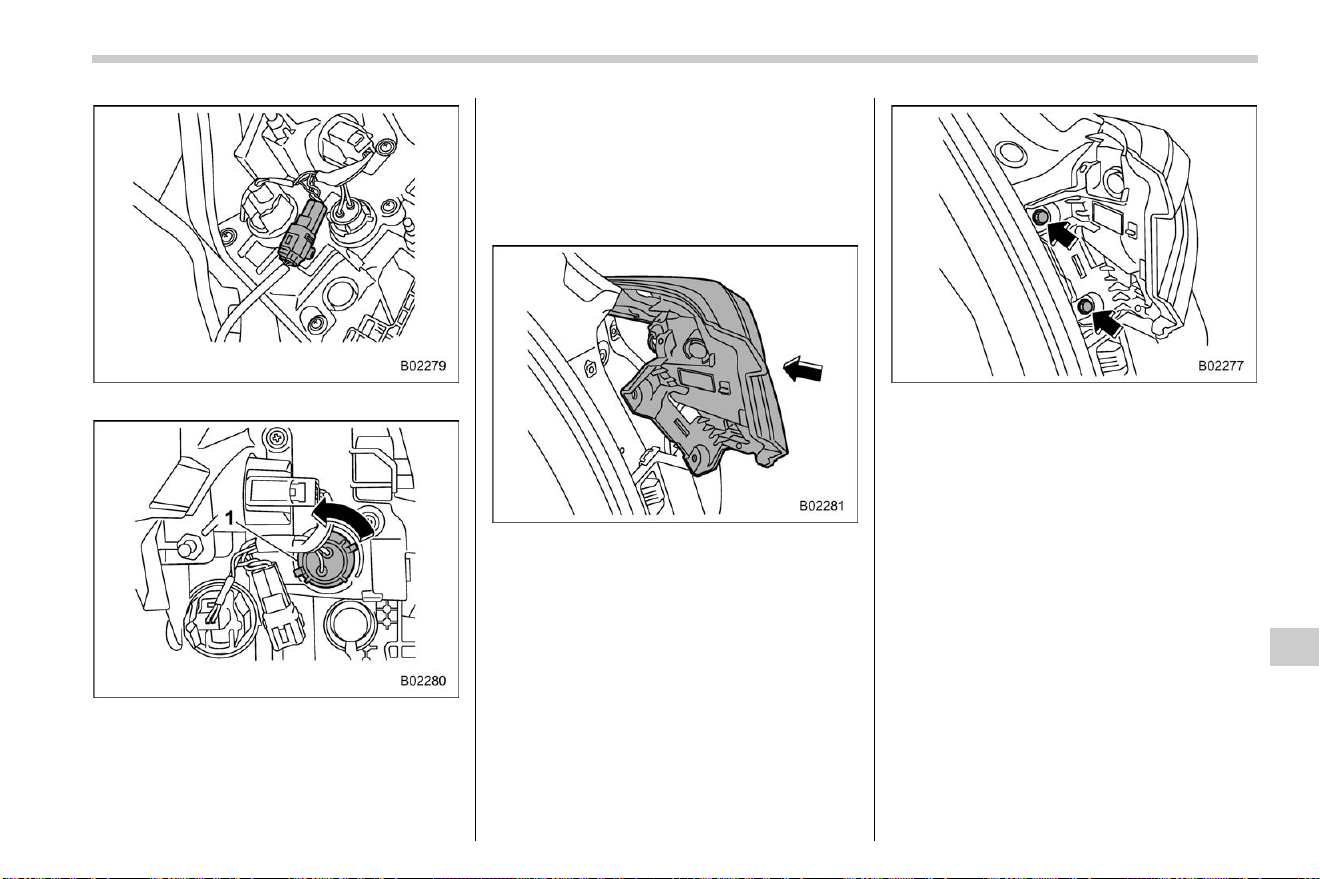 B02279

1

B02280

B02281

B02277