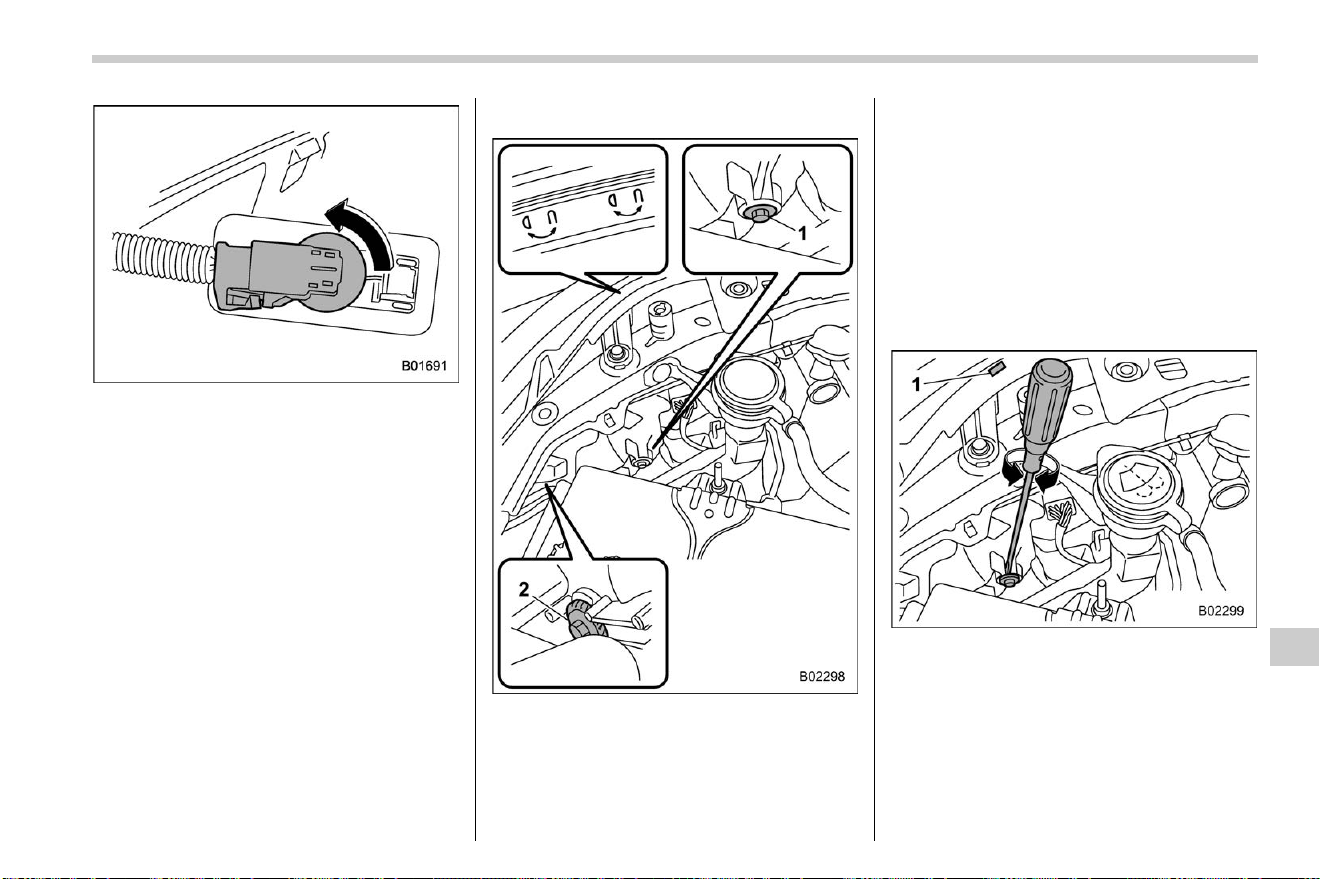 B01691

1

2

B02298

1

B02299