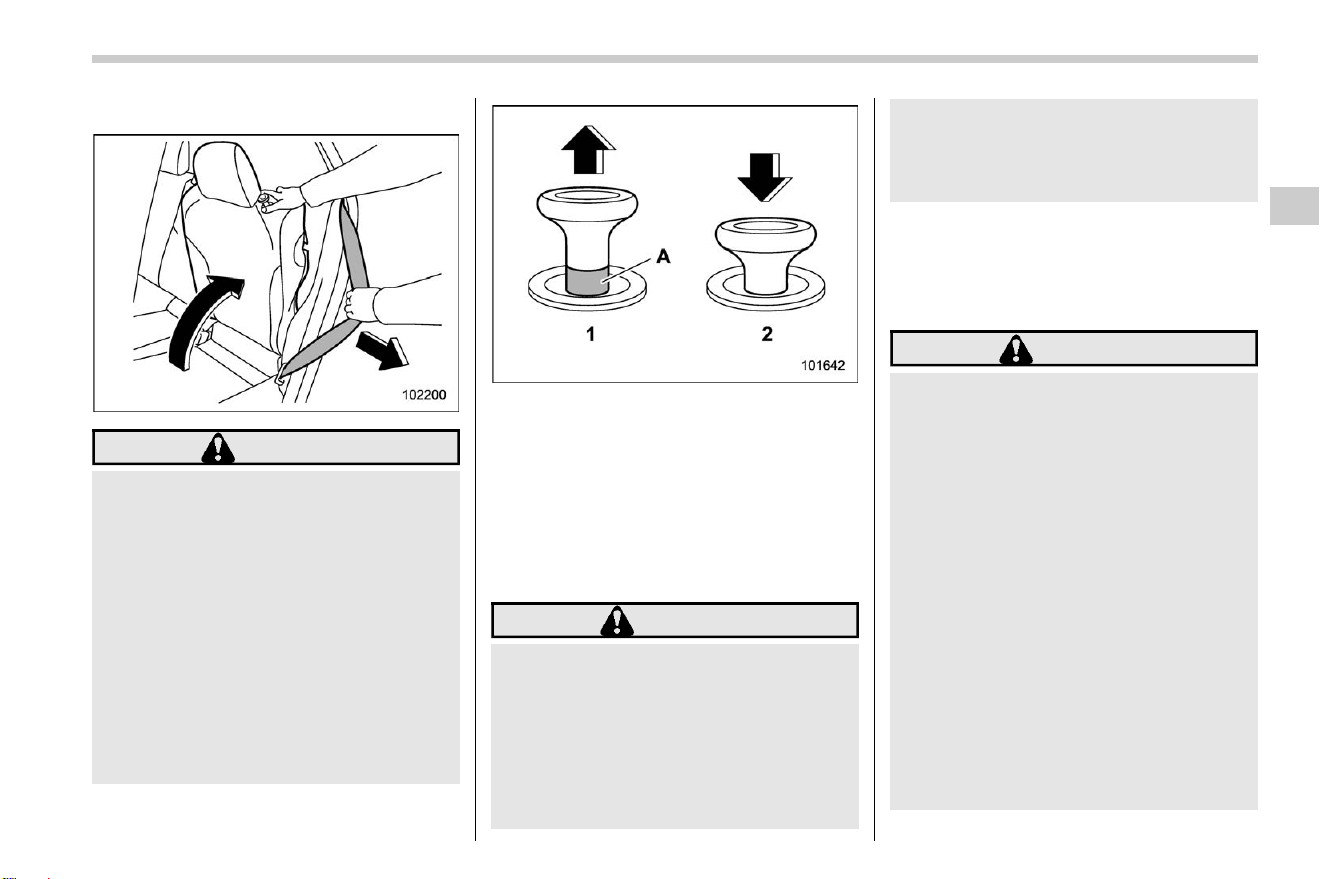 102200

A

1

2

101642