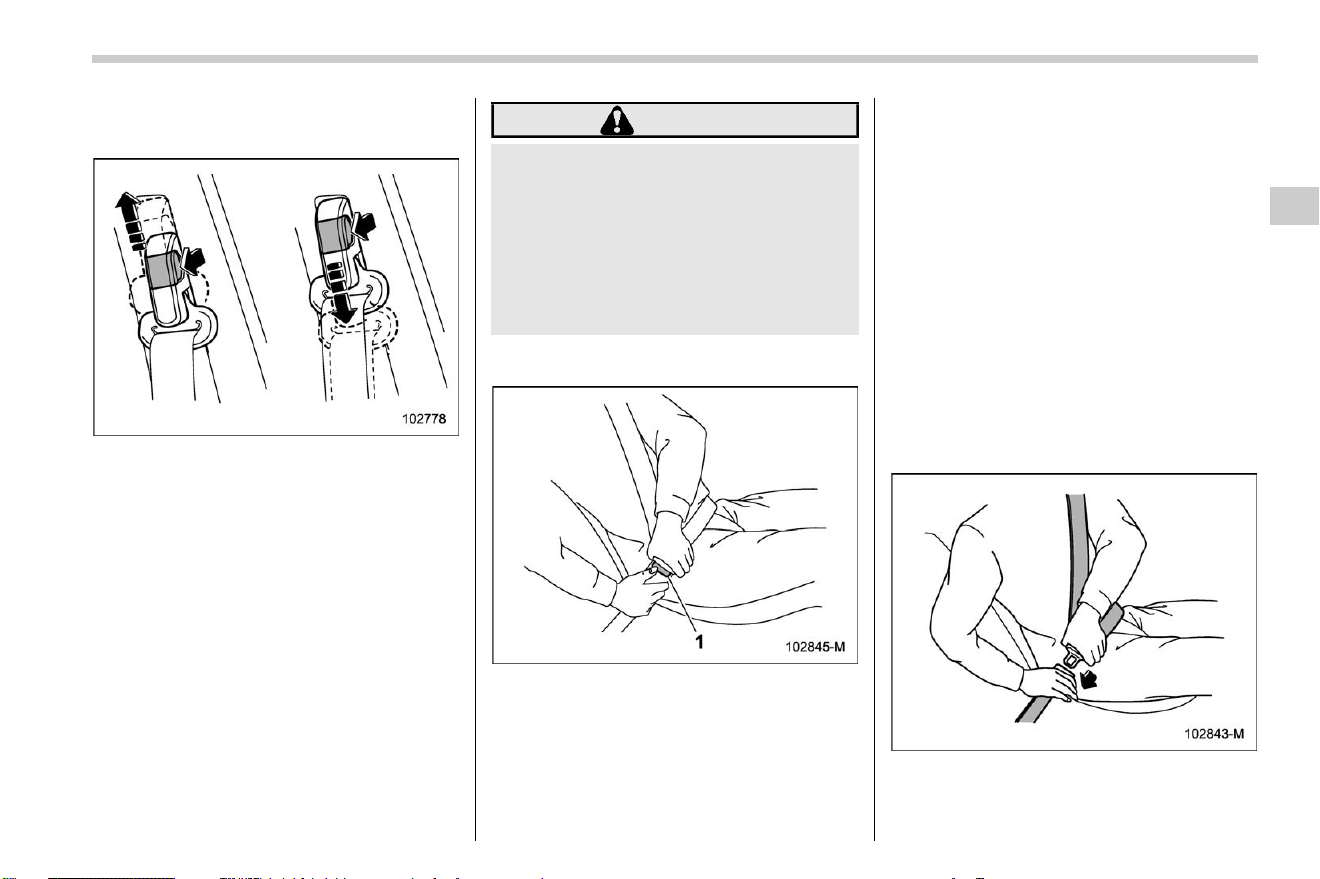 102778

1

102845-M

102843-M