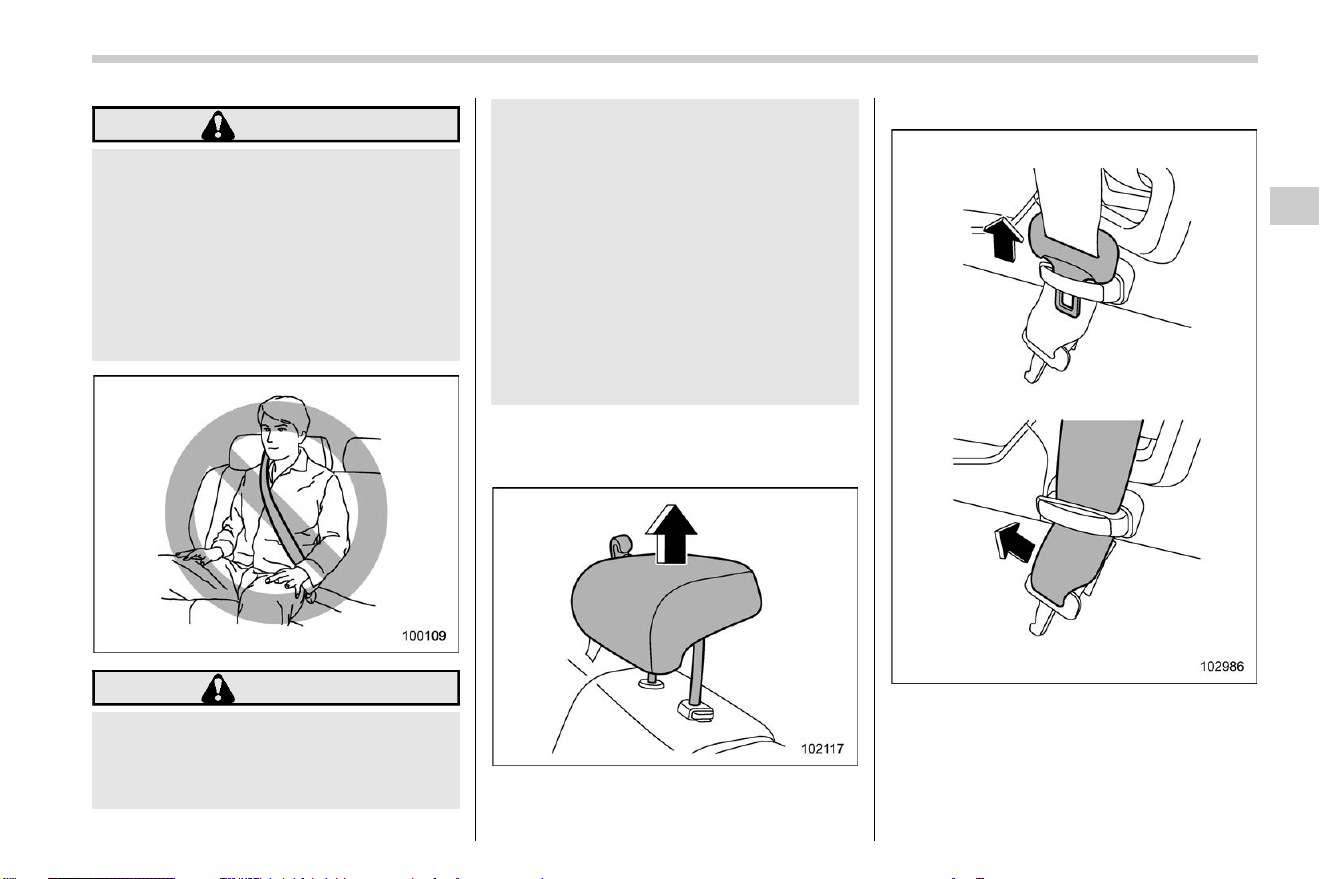 100109

102117

102986