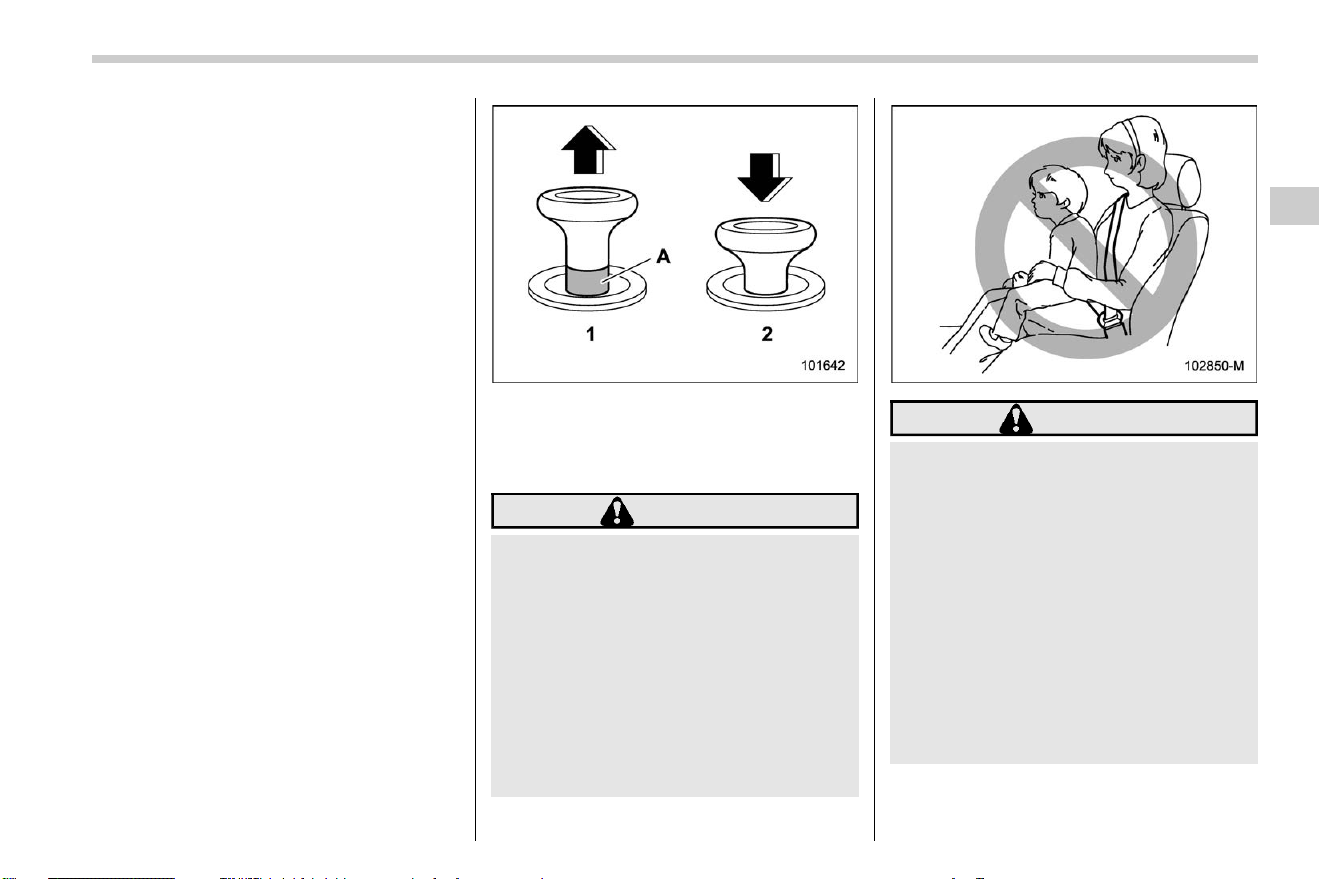 A

1

2

101642

102850-M