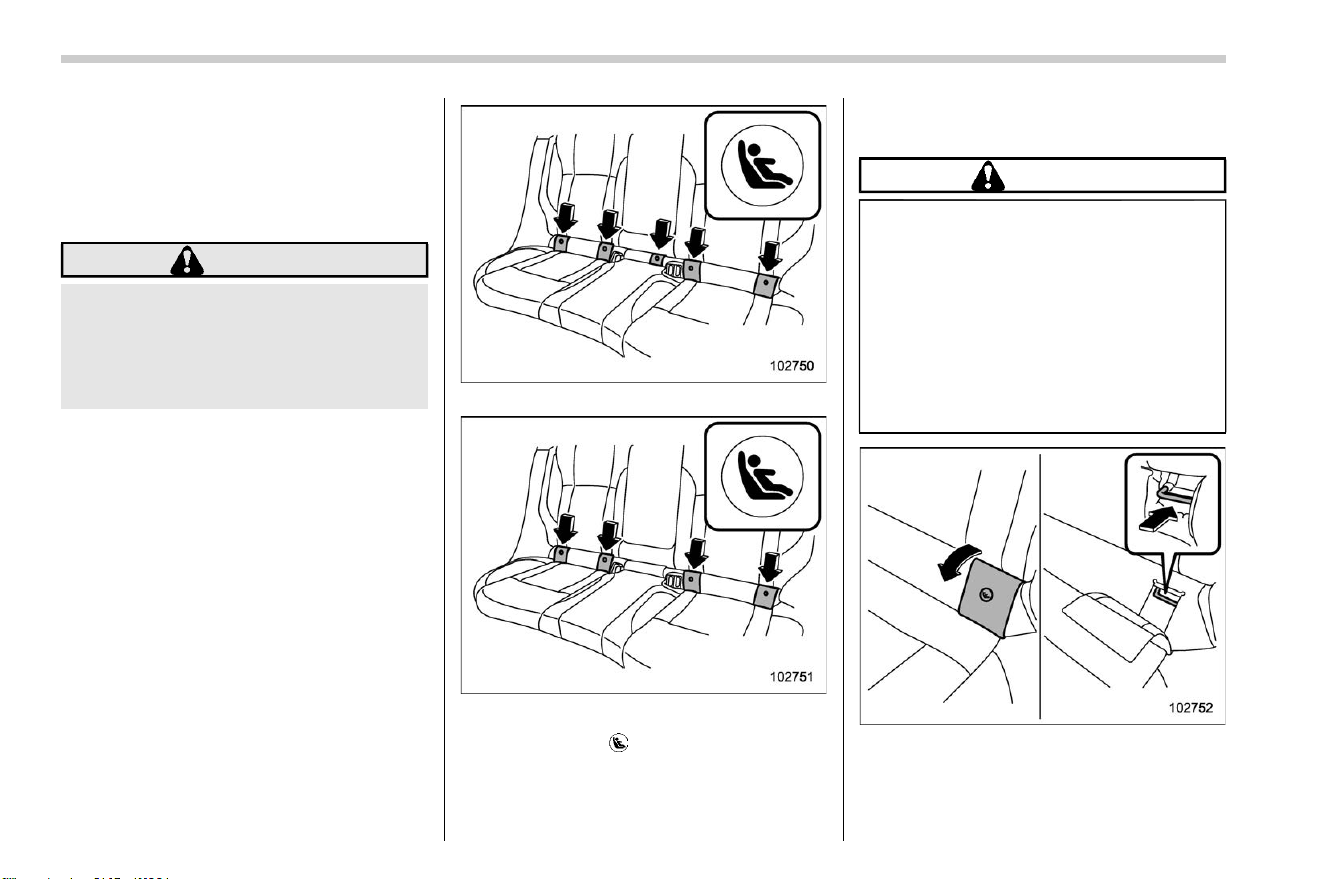 102750

102751

102752