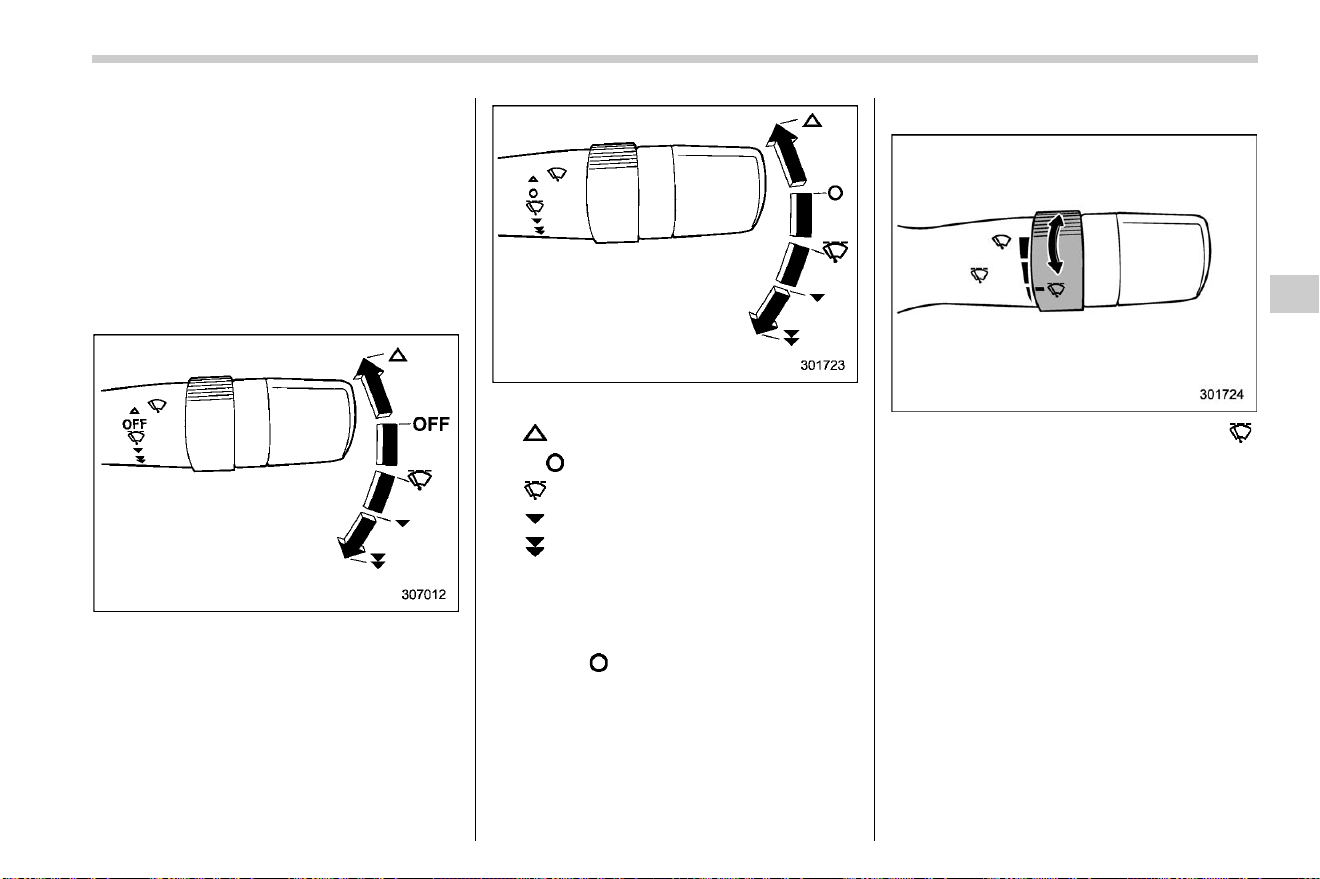 OFF

OFF

307012

301723

301724