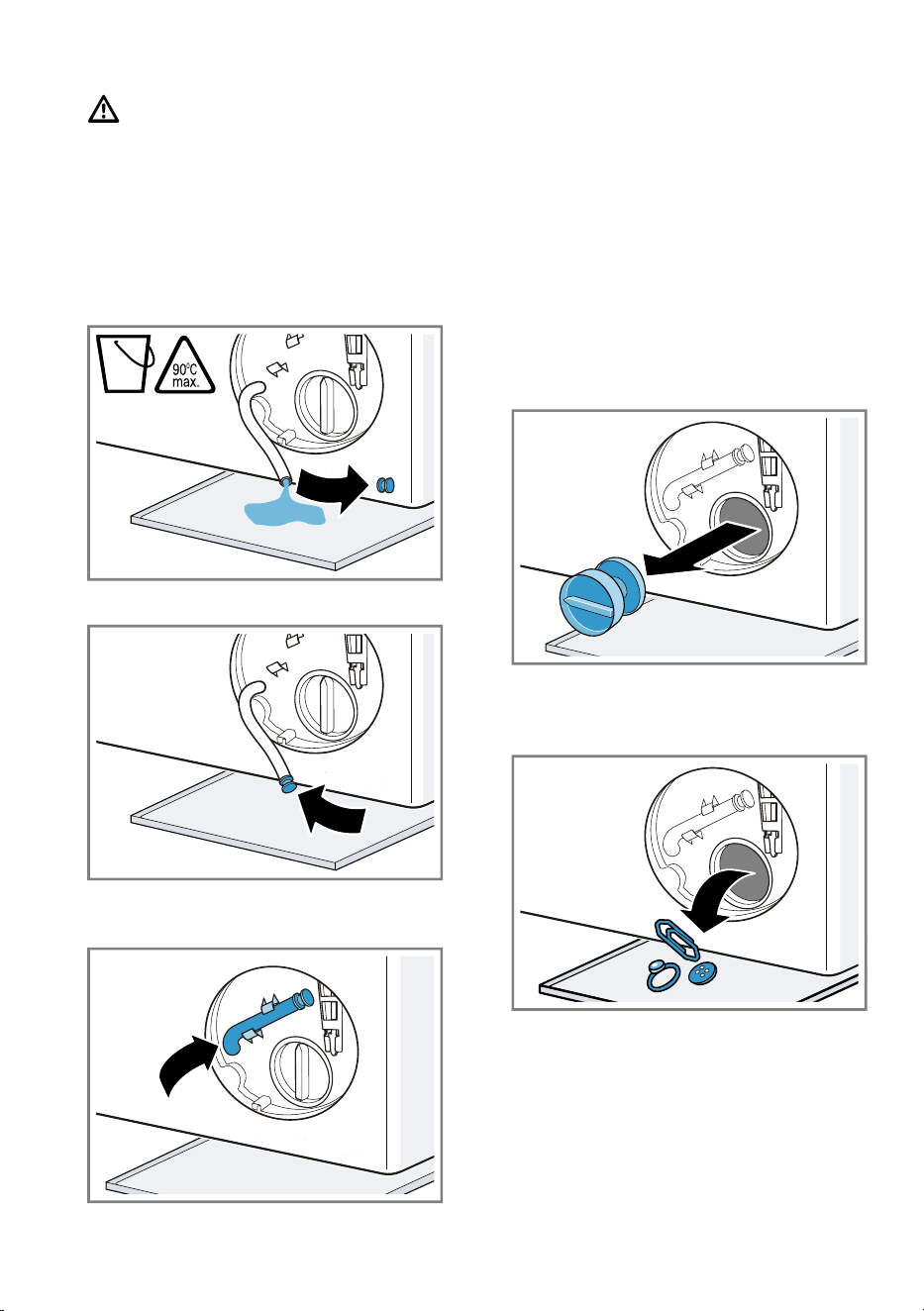 90°C
max.