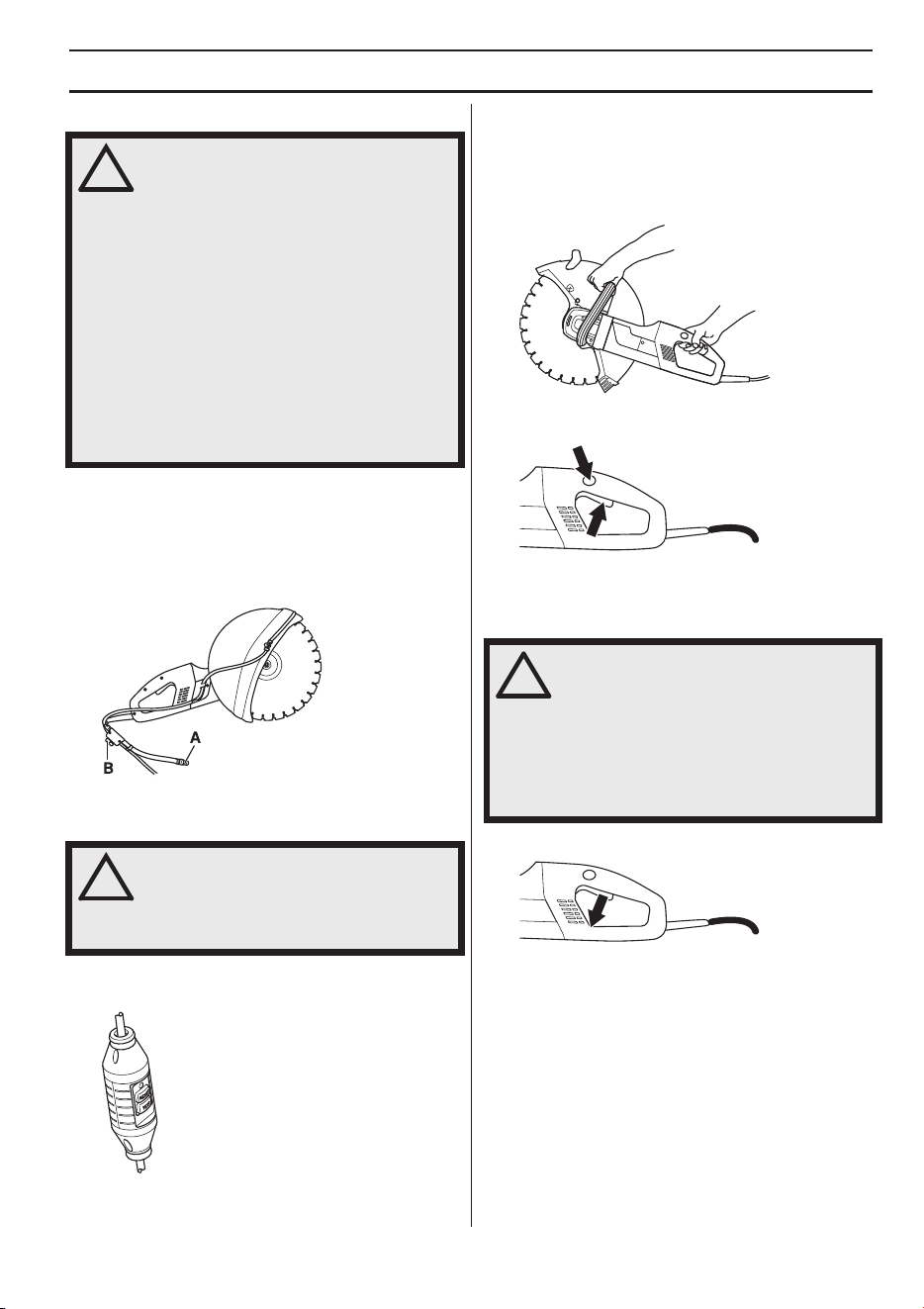 A

B