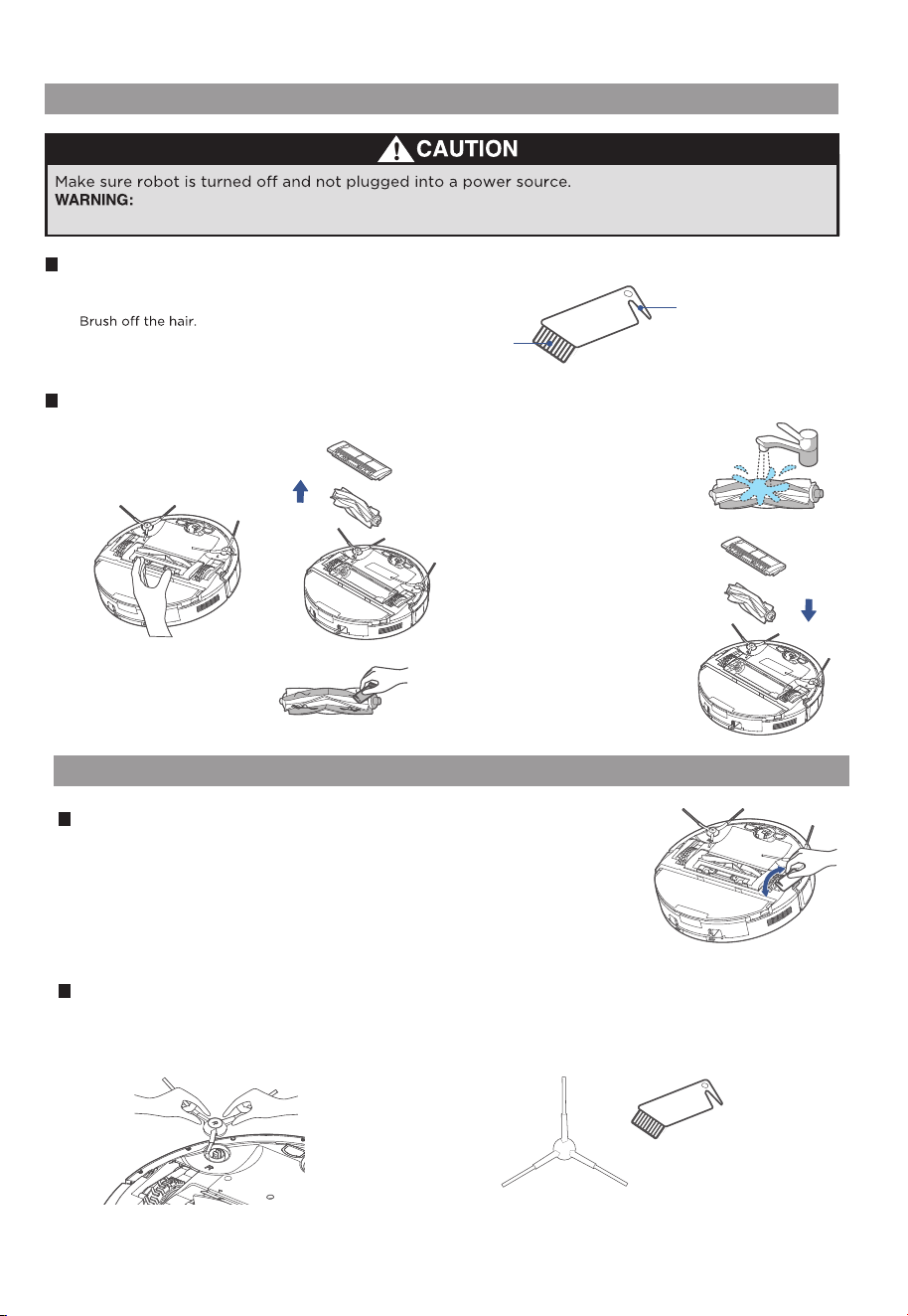 CAUTION

Make sure robot is turned off and not plugged into a power source.
WARNING:

Brush off the hair.