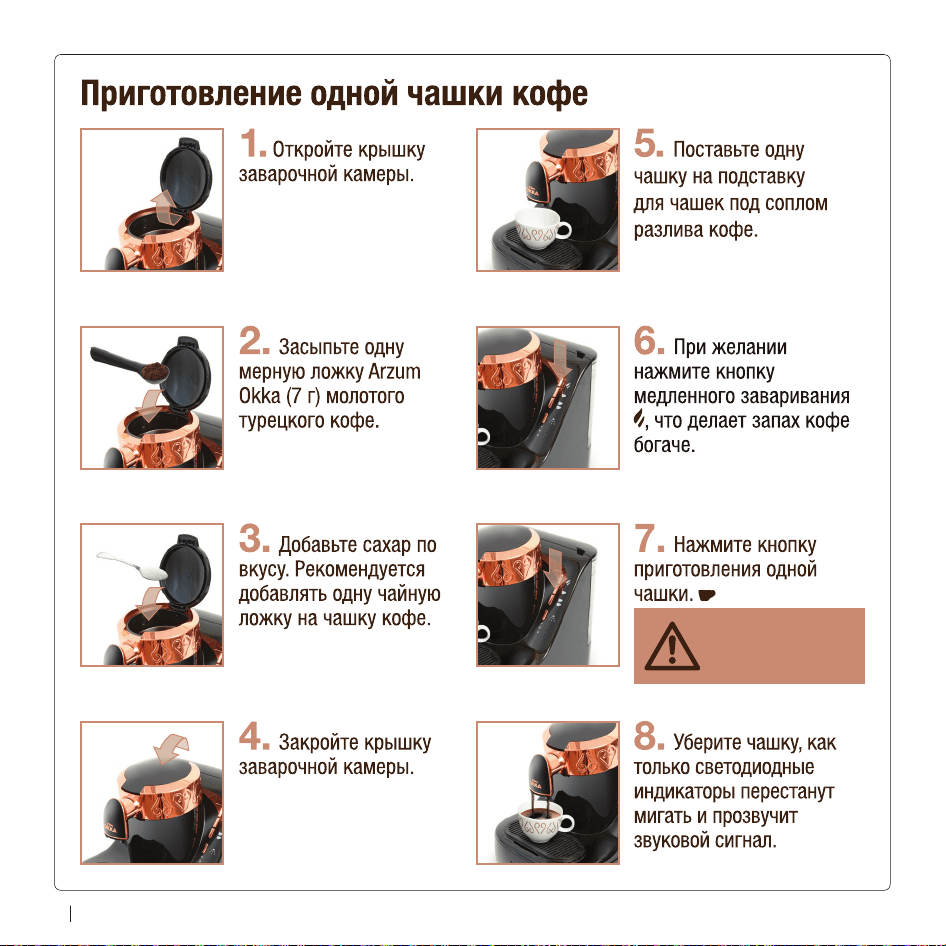 Приготовление одной чашки кофе

1. Откройте крышку заварочной камеры.

2. Засыпьте одну мерную ложку Arzum Okka (7 г) молотого турецкого кофе.

3. Добавьте сахар по вкусу. Рекомендуется добавлять одну чайную ложку на чашку кофе.

4. Закройте крышку заварочной камеры.

5. Поставьте одну чашку на подставку для чашек под соплом разлива кофе.

6. При желании нажмите кнопку медленного заваривания, что делает запах кофе богаче.

7. Нажмите кнопку приготовления одной чашки.

8. Уберите чашку, как только светодиодные индикаторы перестанут мигать и прозвучит звуковой сигнал.