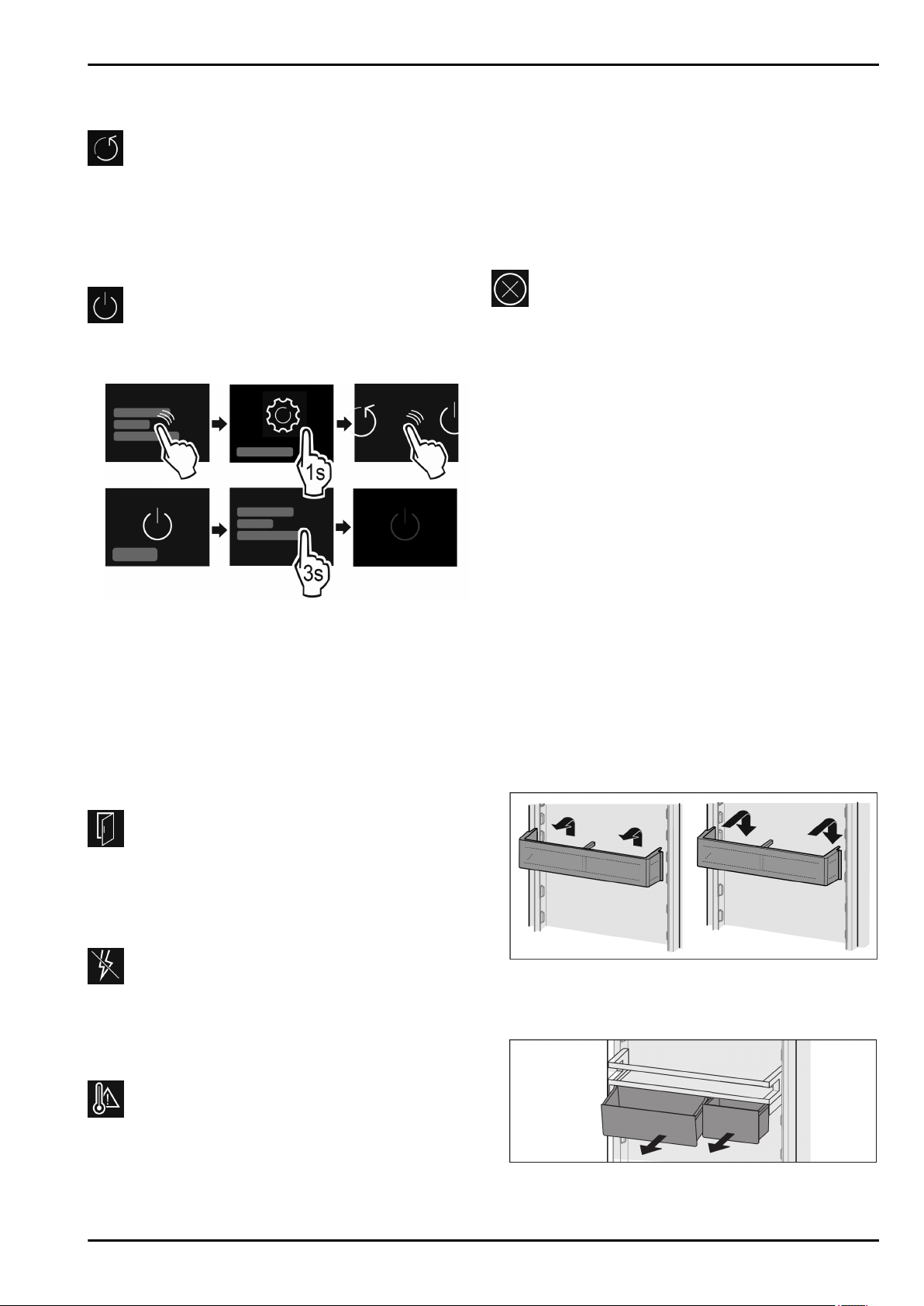 1s

3s