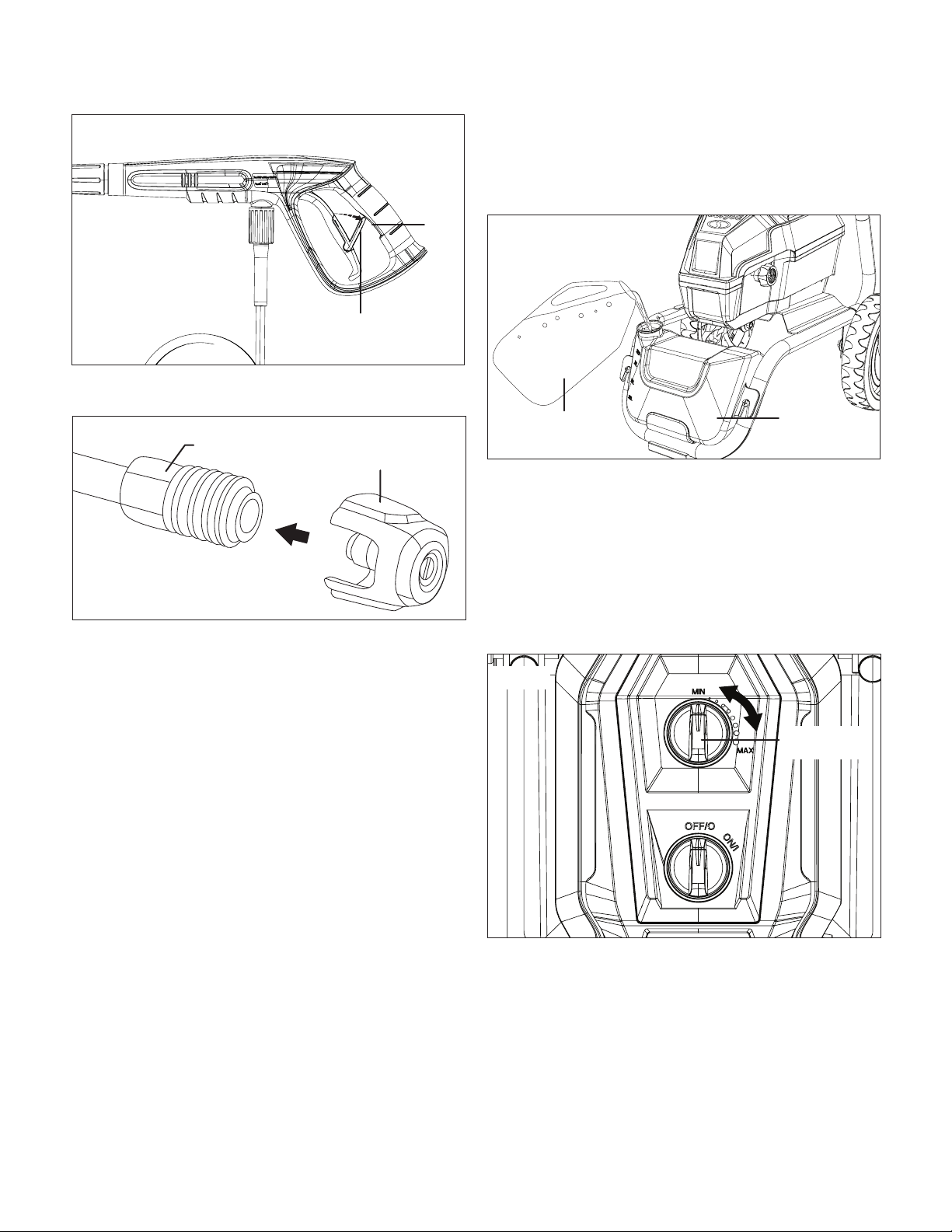 MIN
MAX
OFF/O
ON/I