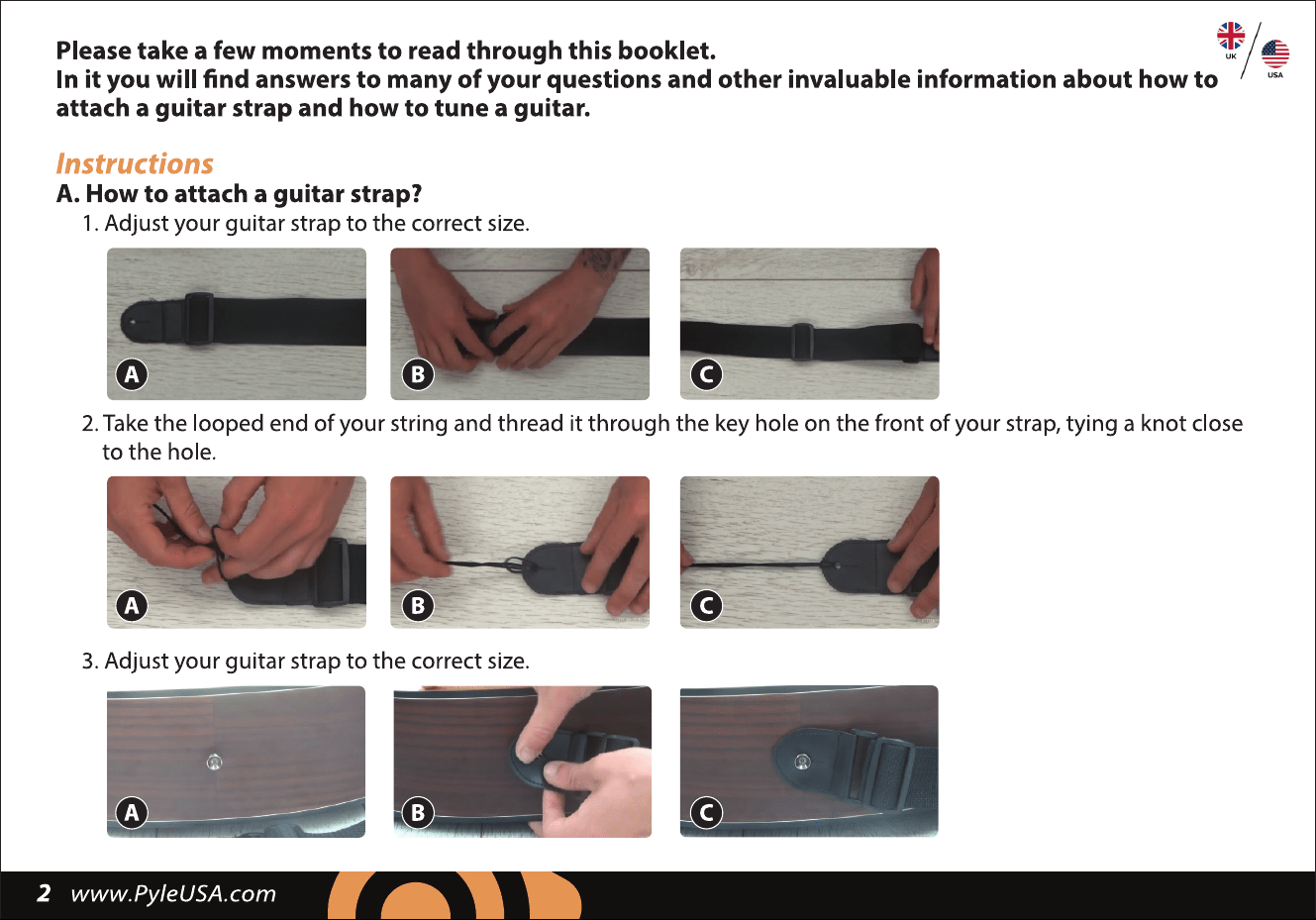 Please take a few moments to read through this booklet.
In it you will find answers to many of your questions and other invaluable information about how to attach a guitar strap and how to tune a guitar.

UK USA

Instructions

A. How to attach a guitar strap?

1. Adjust your guitar strap to the correct size.

A B C

2. Take the looped end of your string and thread it through the key hole on the front of your strap, tying a knot close to the hole.

A B C

3. Adjust your guitar strap to the correct size.

A B C

2 www.PyleUSA.com