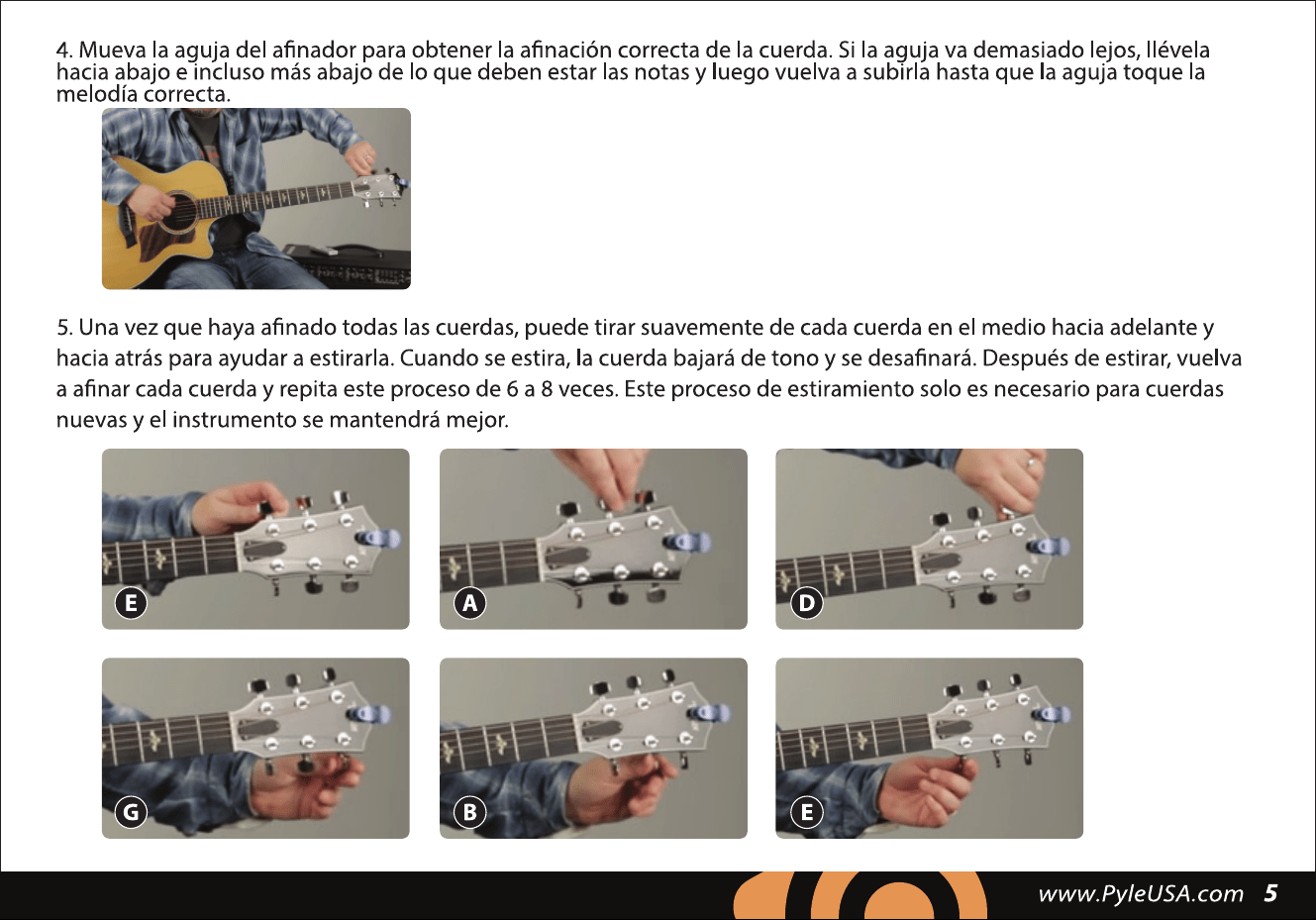 4. Mueva la aguja del afinador para obtener la afinación correcta de la cuerda. Si la aguja va demasiado lejos, llévela hacia abajo e incluso más abajo de lo que deben estar las notas y luego vuelva a subirla hasta que la aguja toque la melodía correcta.

5. Una vez que haya afinado todas las cuerdas, puede tirar suavemente de cada cuerda en el medio hacia adelante y hacia atrás para ayudar a estirarla. Cuando se estira, la cuerda bajará de tono y se desafinará. Después de estirar, vuelva a afinar cada cuerda y repita este proceso de 6 a 8 veces. Este proceso de estiramiento solo es necesario para cuerdas nuevas y el instrumento se mantendrá mejor.

E

A

D

G

B

E

www.PyleUSA.com 5